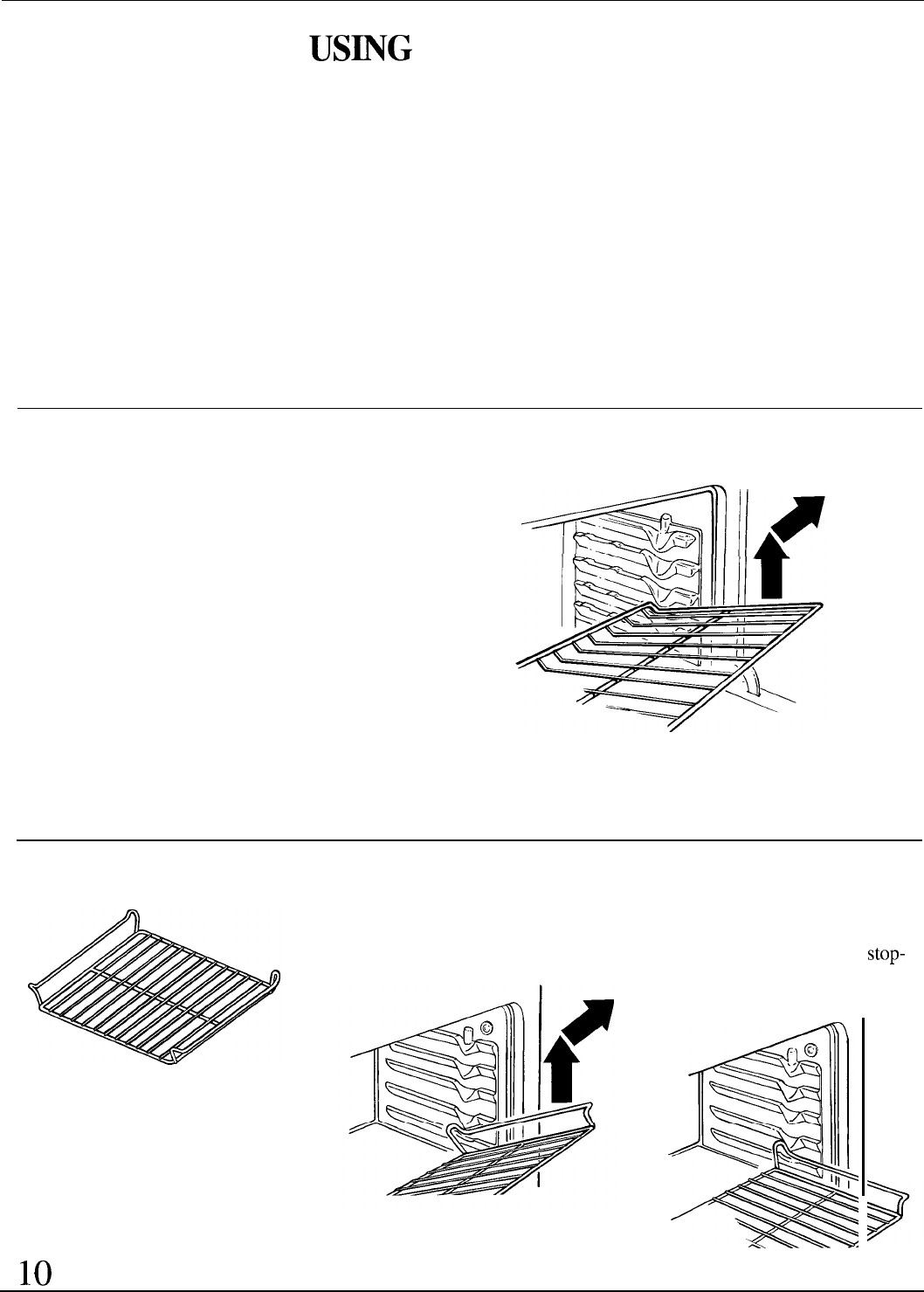 USING

stop-

10