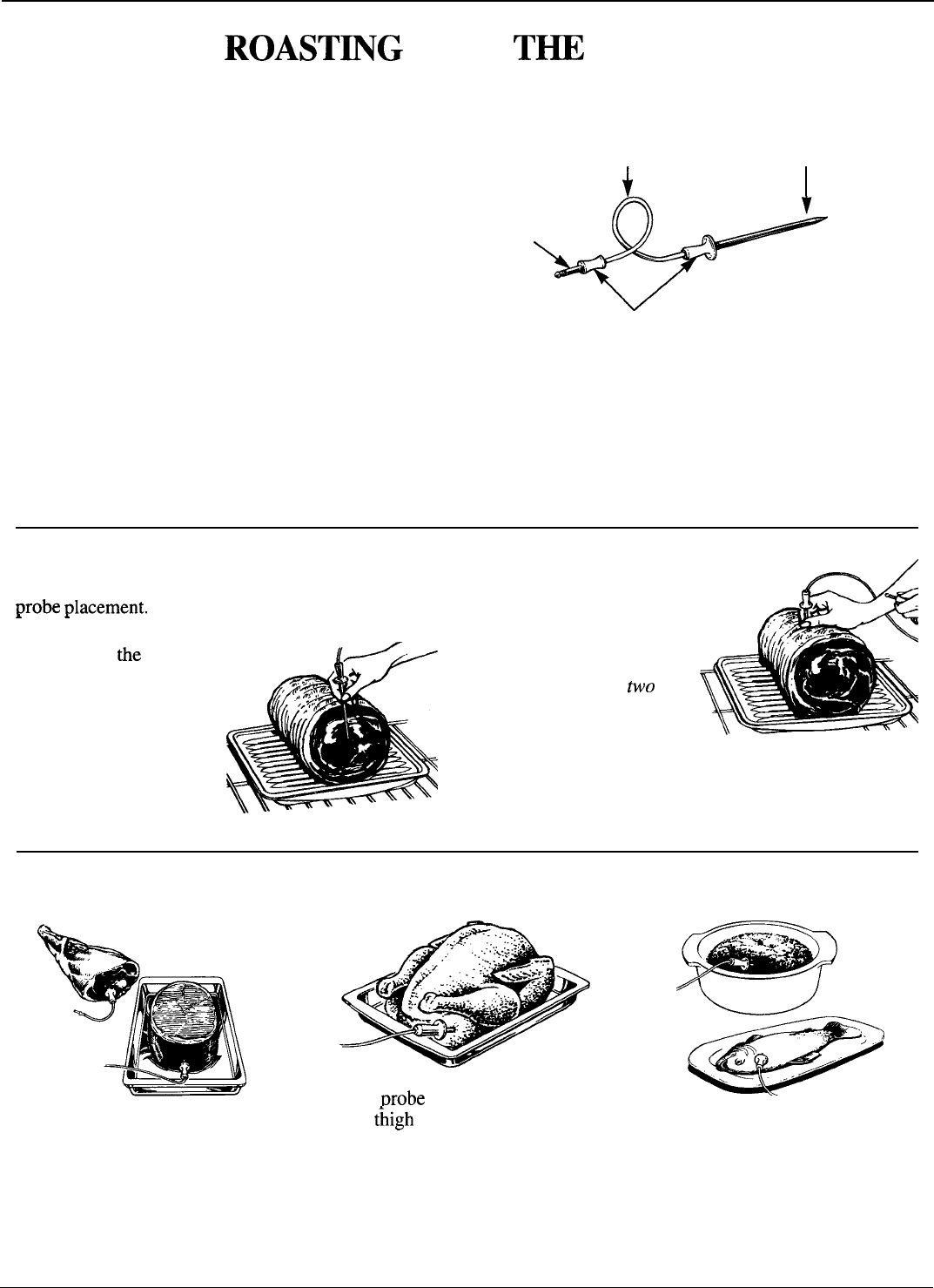 ROASTING THE

probe placement.

the

two

probe
thigh