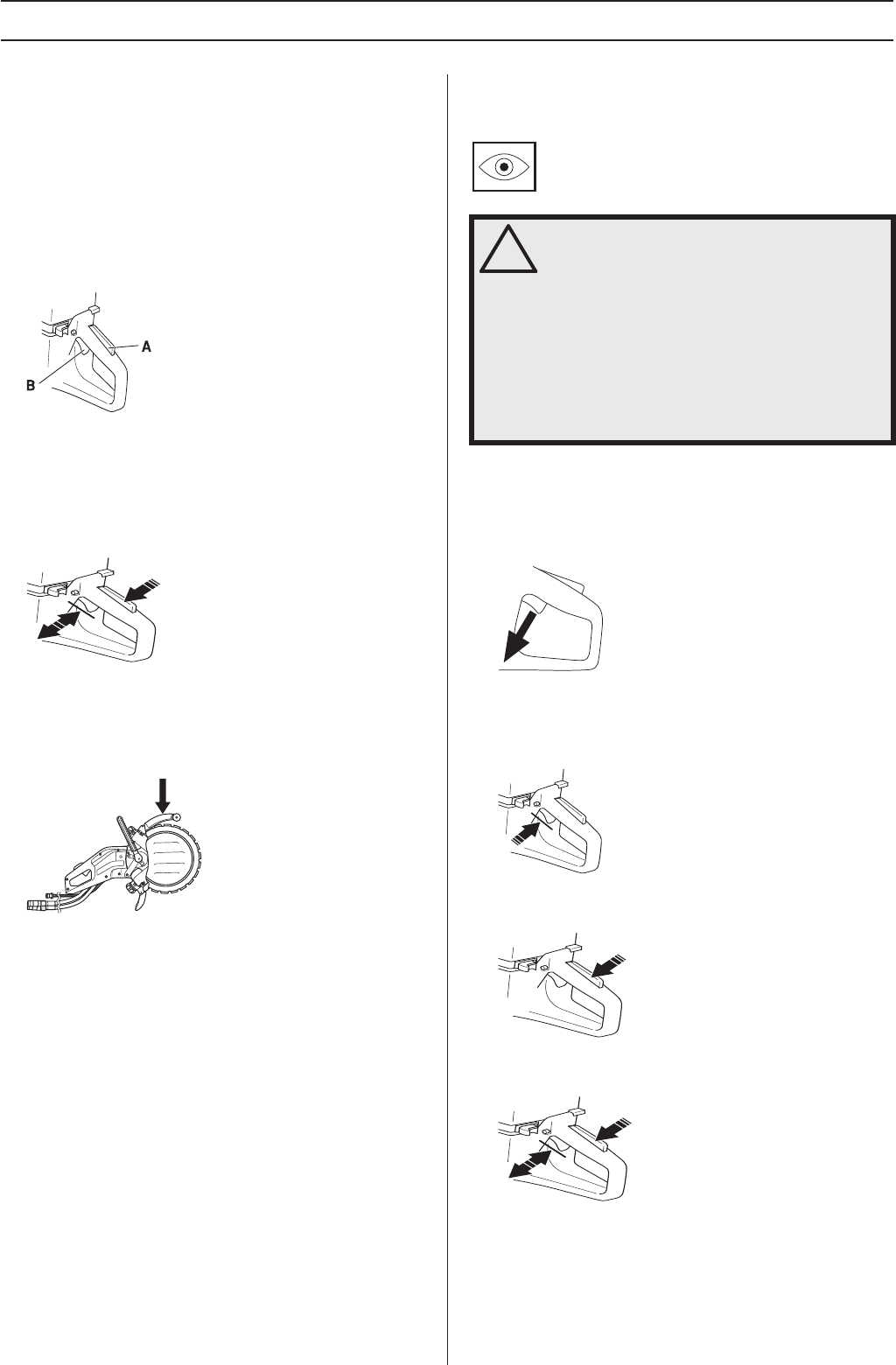 A

B