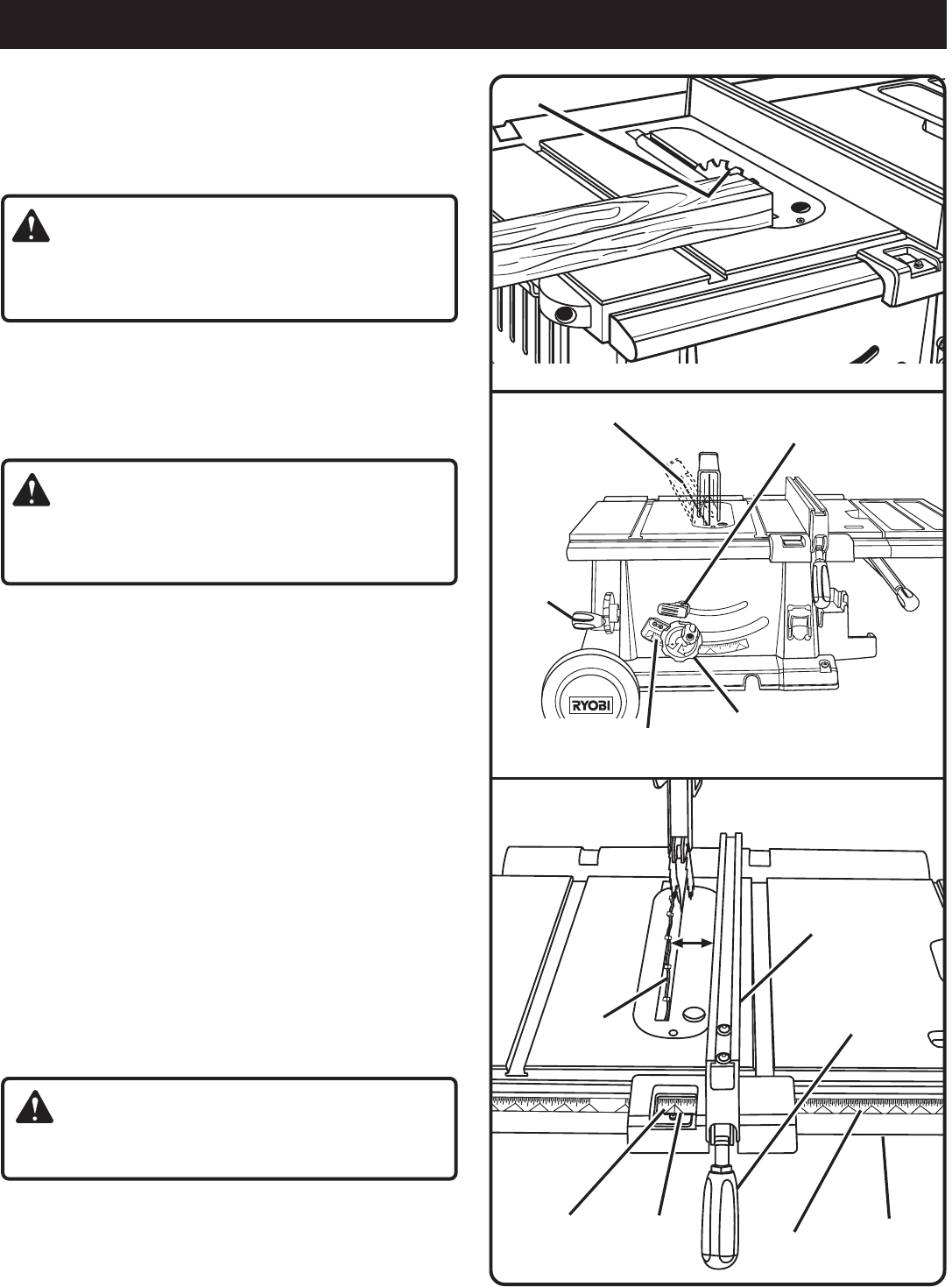 RYOBI