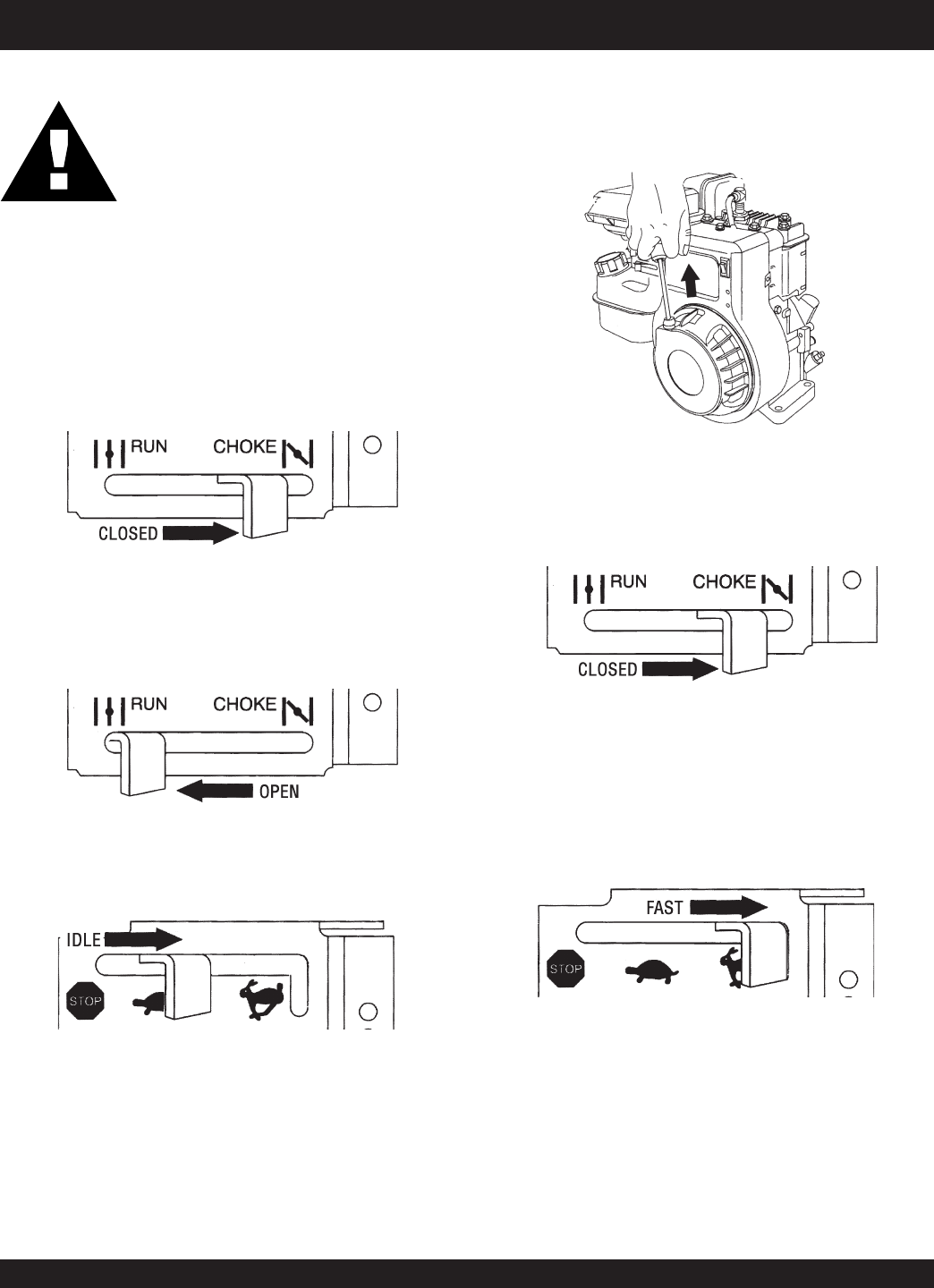 RUN CHOKE

CLOSED

RUN CHOKE

OPEN

IDLE

STOP

RUN CHOKE

CLOSED

FAST

STOP