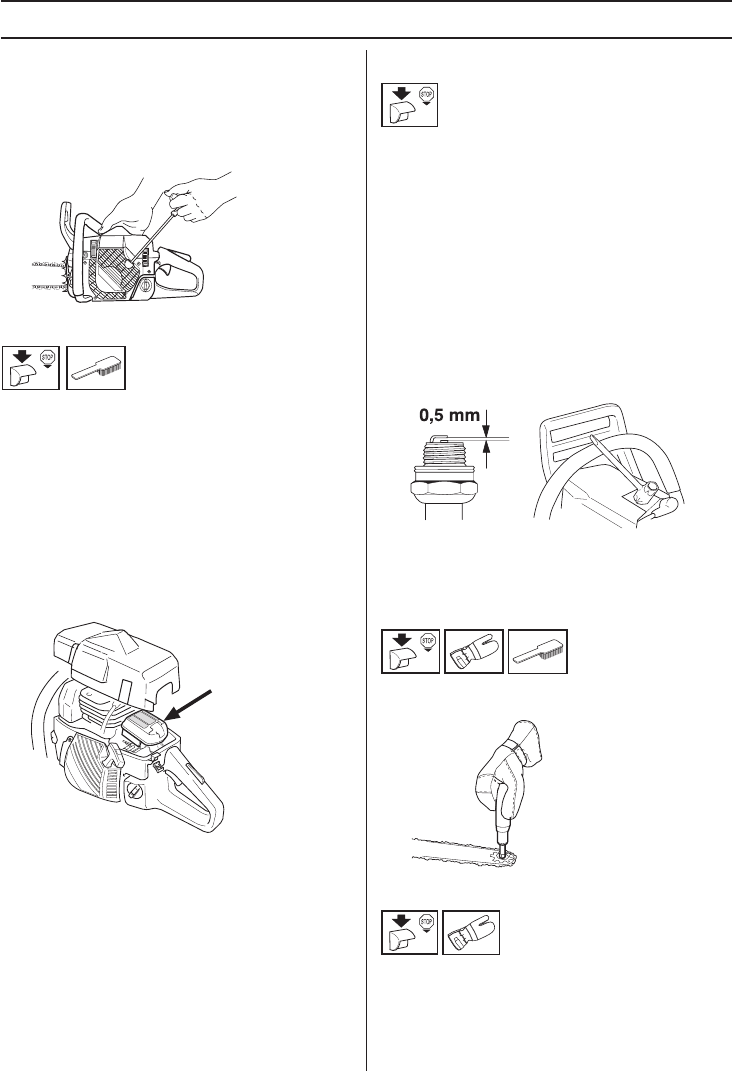 STOP

STOP

0,5 mm

STOP

STOP