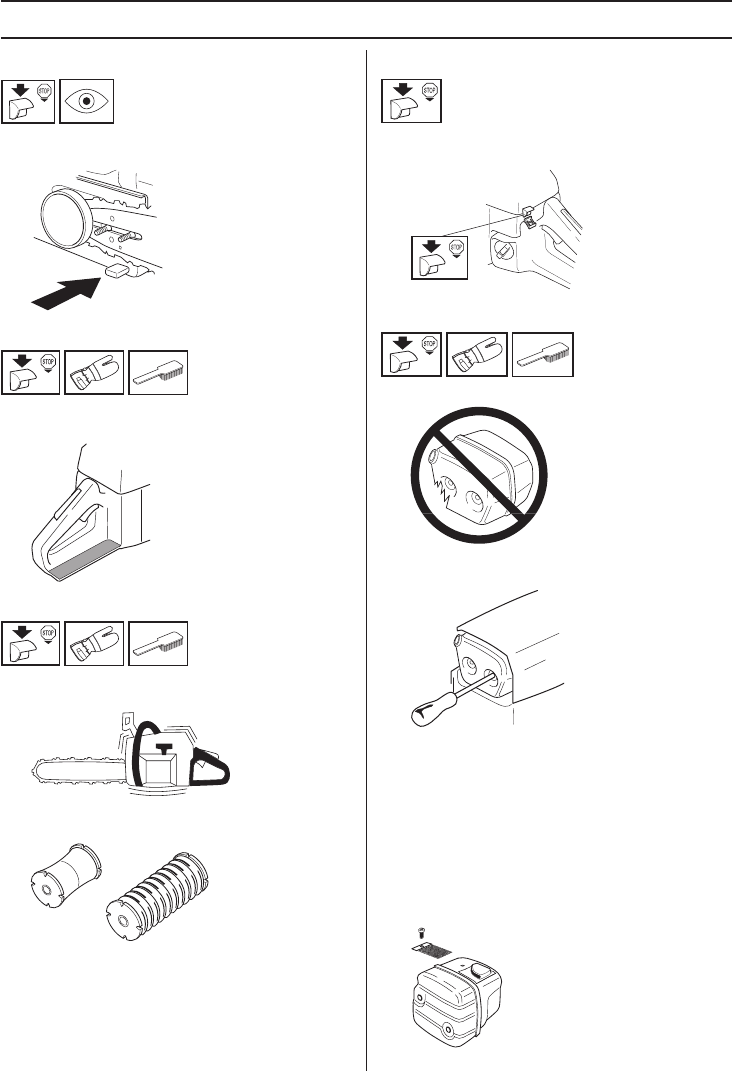 STOP

STOP

STOP

STOP

STOP

STOP