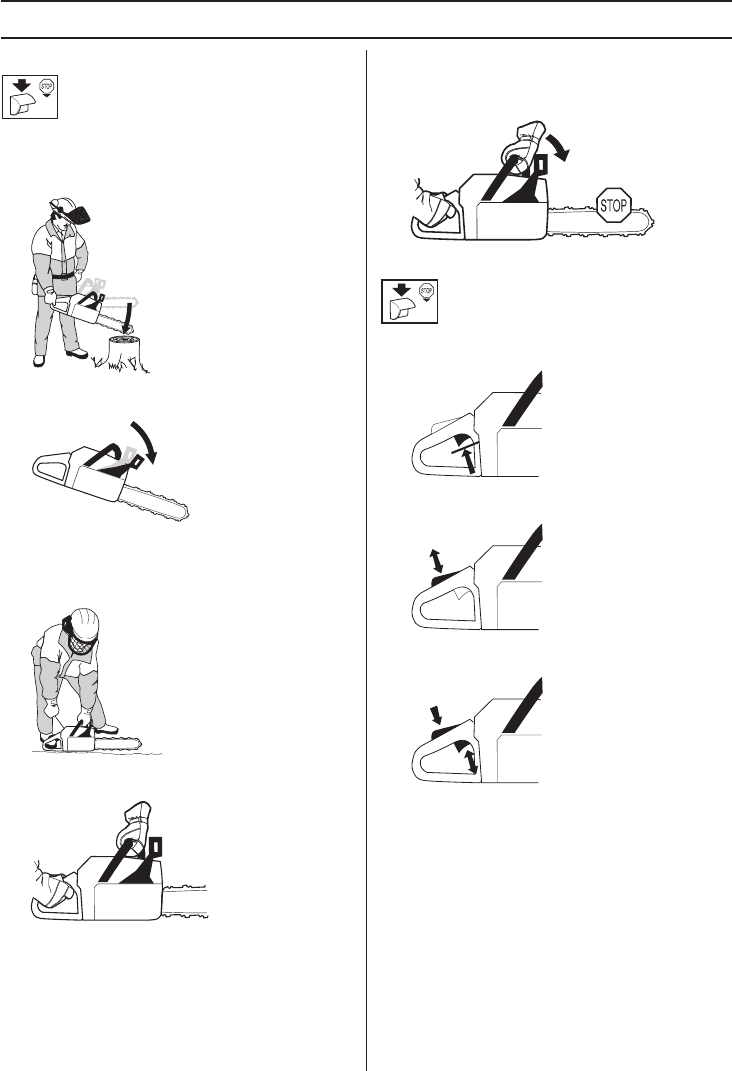 STOP

STOP

STOP