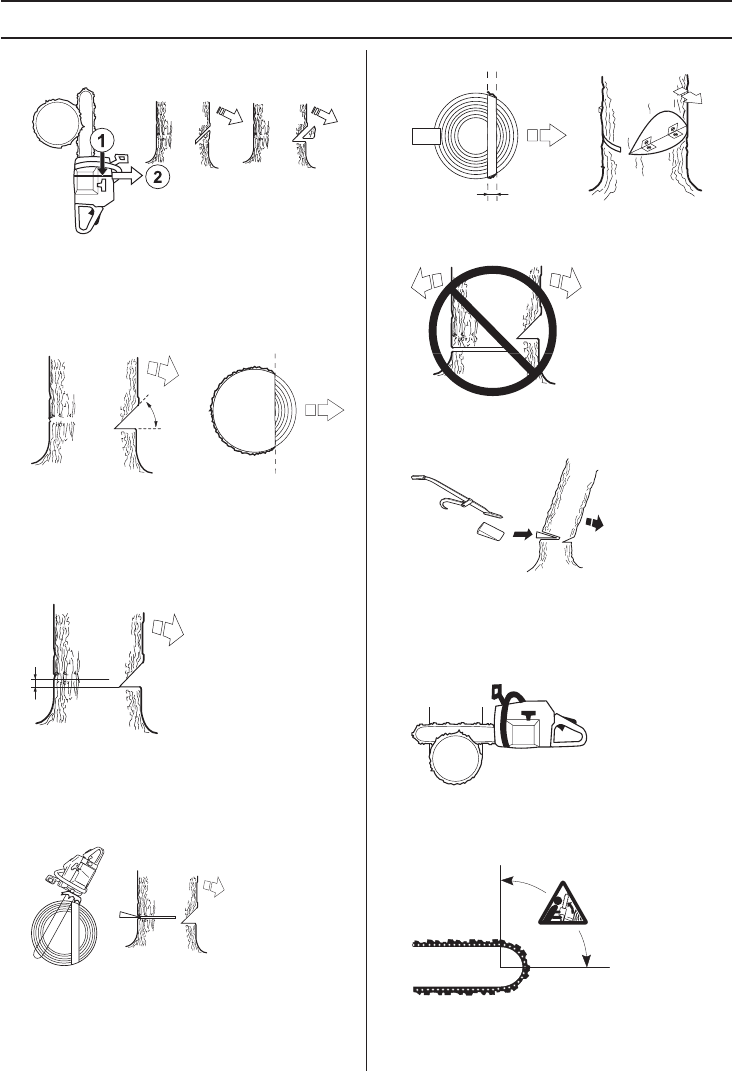 1

2