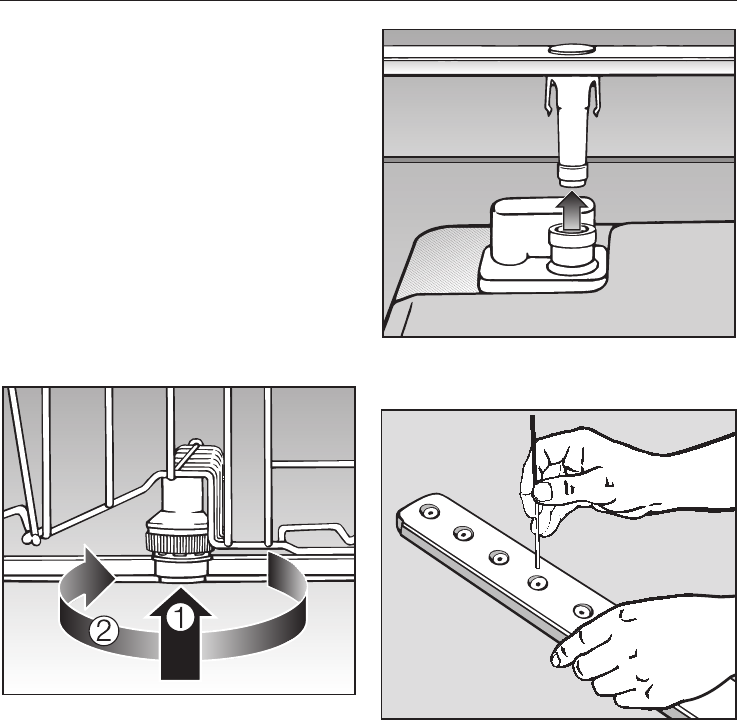 2
1