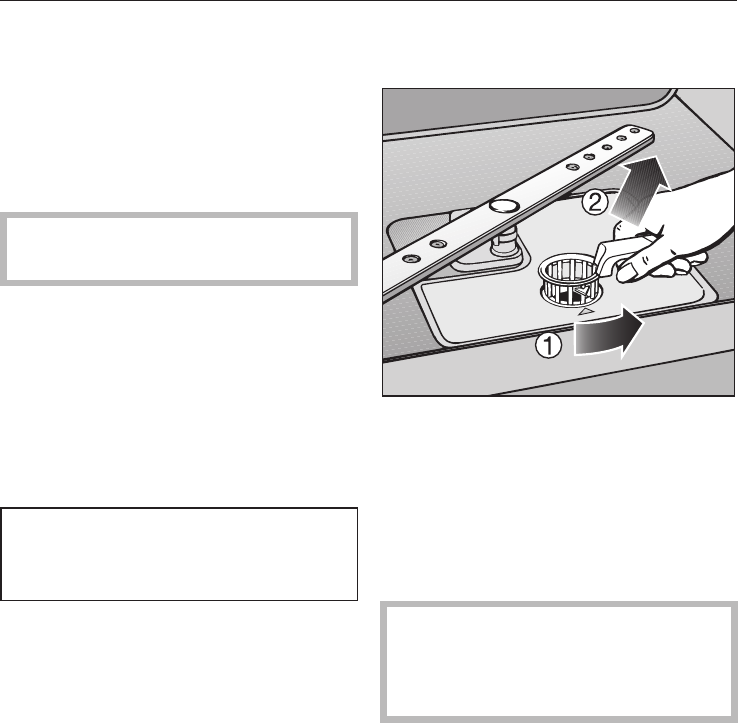 2

1