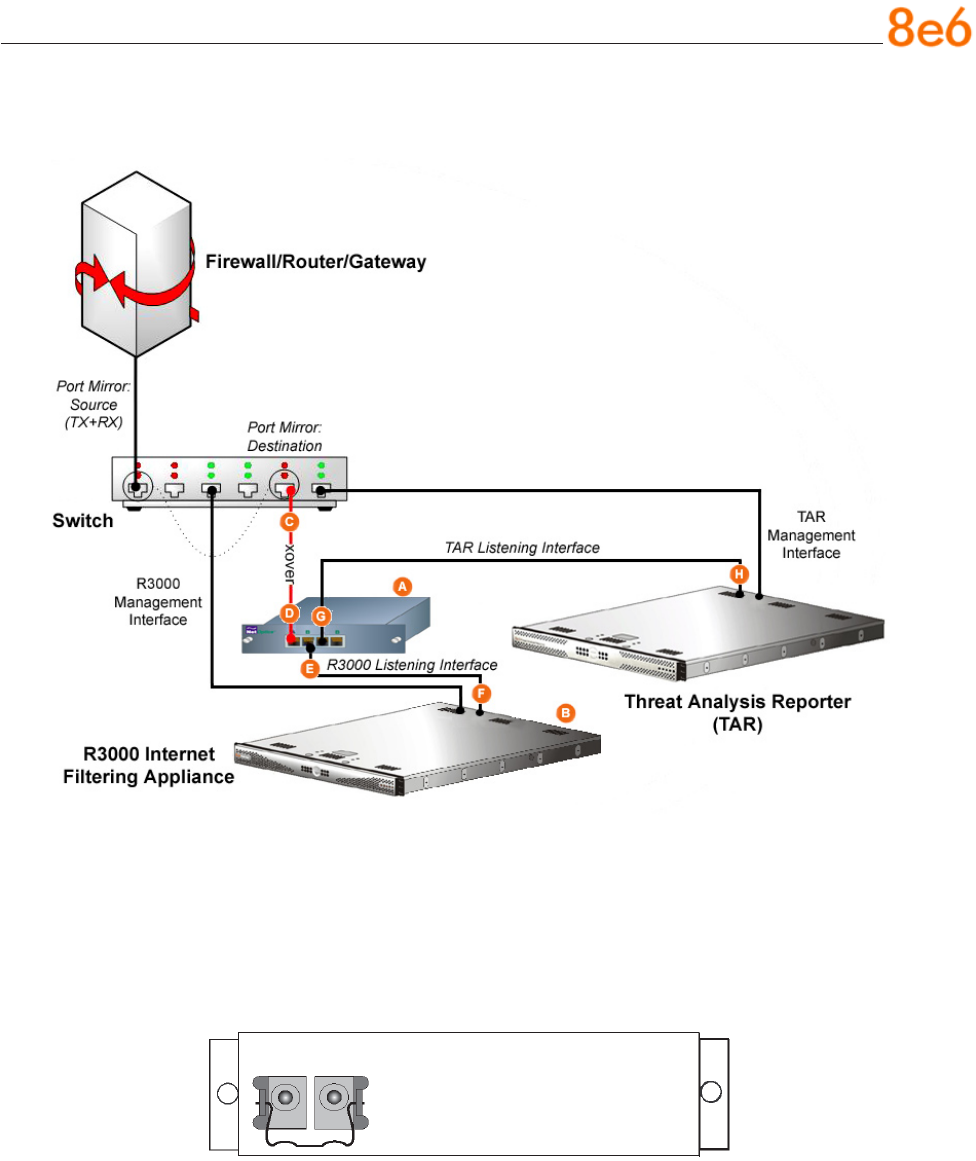 8e6

Firewall/Router/Gateway

Port Mirror: Source (TX+RX)

Port Mirror: Destination

Switch

C

xover

TAR Listening Interface

TAR Management Interface

R3000 Management Interface

A

D

G

H

E

R3000 Listening Interface

F

B

Threat Analysis Reporter (TAR)

R3000 Internet Filtering Appliance