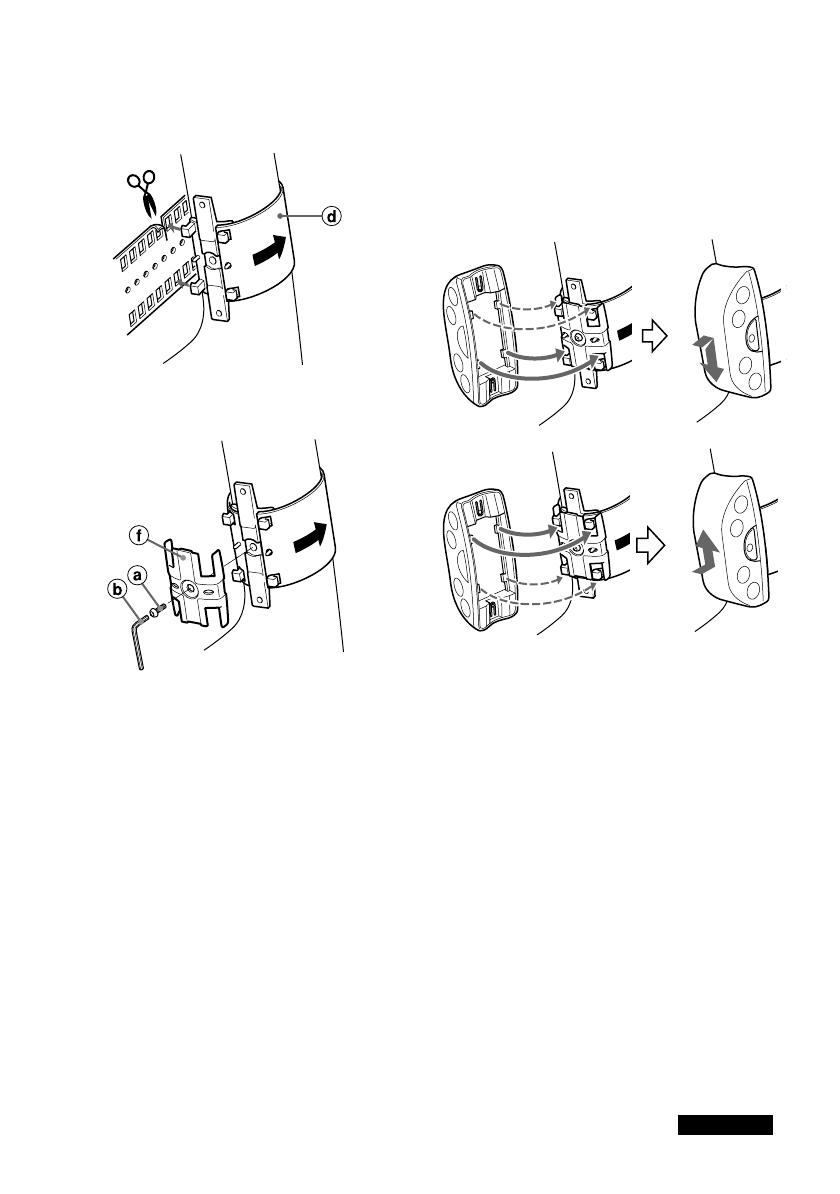 d

f
a
b