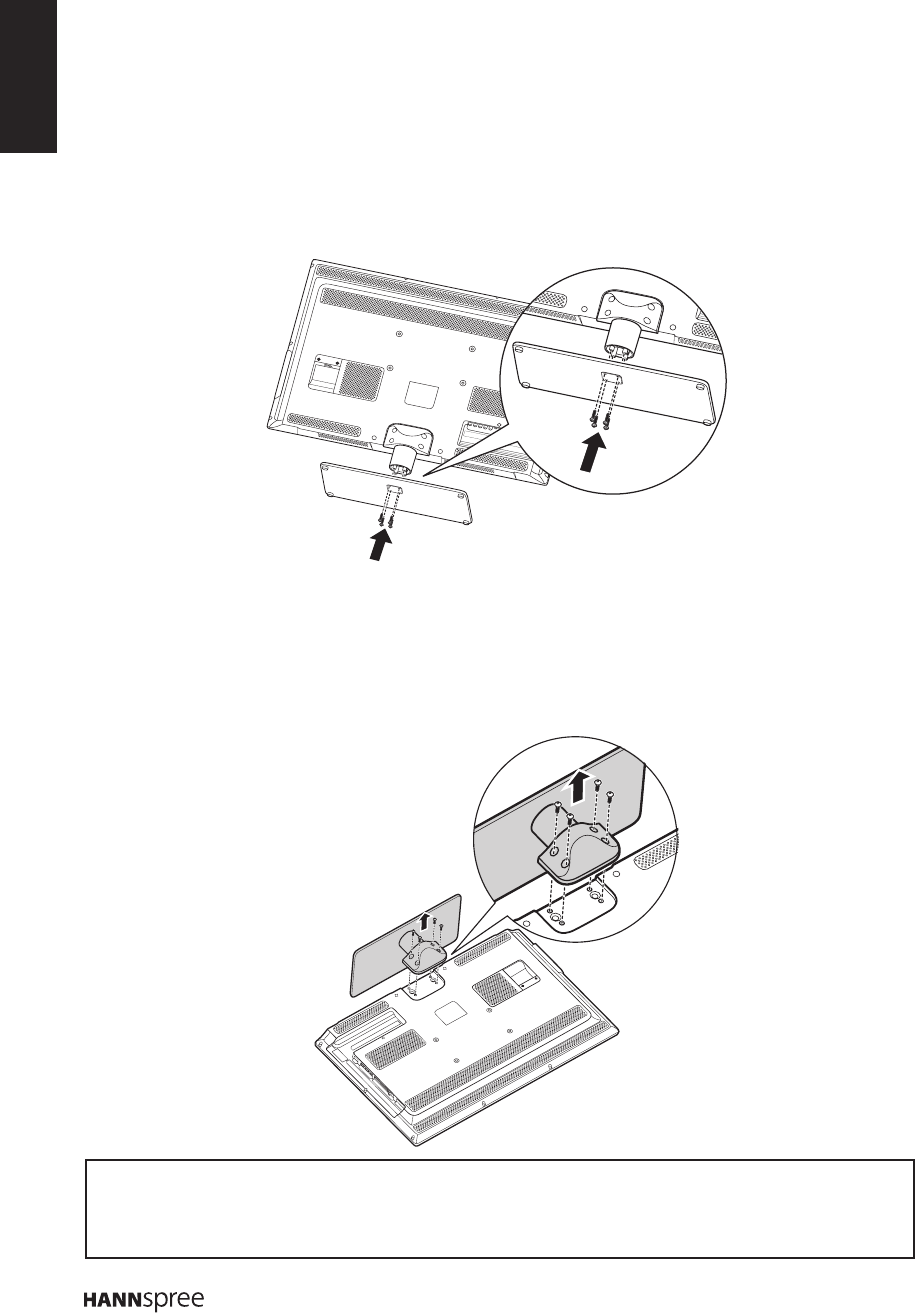 HANNspree