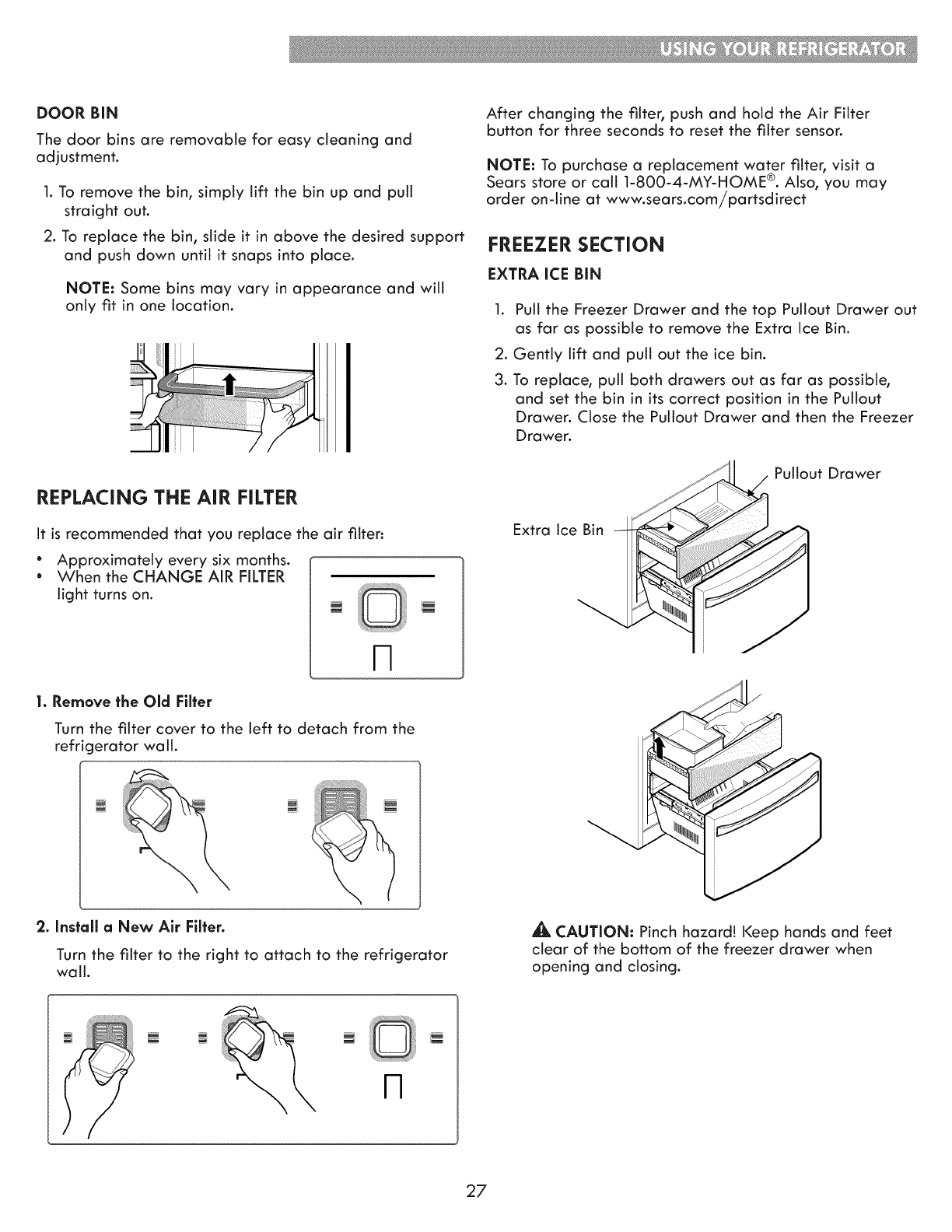 USING YOUR REFRIGERATOR

DOOR BIN

The door bins are removable for easy cleaning and adjustment.

1. To remove the bin, simply lift the bin up and pull straight out.

2. To replace the bin, slide it in above the desired support and push down until it snaps into place.

NOTE: Some bins may vary in appearance and will only fit in one location.

REPLACING THE AIR FILTER

It is recommended that you replace the air filter:

• Approximately every six months.
• When the CHANGE AIR FILTER light turns on.

1. Remove the Old Filter

Turn the filter cover to the left to detach from the refrigerator wall.

2. Install a New Air Filter.

Turn the filter to the right to attach to the refrigerator wall.

After changing the filter, push and hold the Air Filter button for three seconds to reset the filter sensor.

NOTE: To purchase a replacement water filter, visit a Sears store or call 1-800-4-MY-HOME®. Also, you may order on-line at www.sears.com/partsdirect

FREEZER SECTION

EXTRA ICE BIN

1. Pull the Freezer Drawer and the top Pullout Drawer out as far as possible to remove the Extra Ice Bin.

2. Gently lift and pull out the ice bin.

3. To replace, pull both drawers out as far as possible, and set the bin in its correct position in the Pullout Drawer. Close the Pullout Drawer and then the Freezer Drawer.

Pullout Drawer

Extra Ice Bin

CAUTION: Pinch hazard! Keep hands and feet clear of the bottom of the freezer drawer when opening and closing.

27