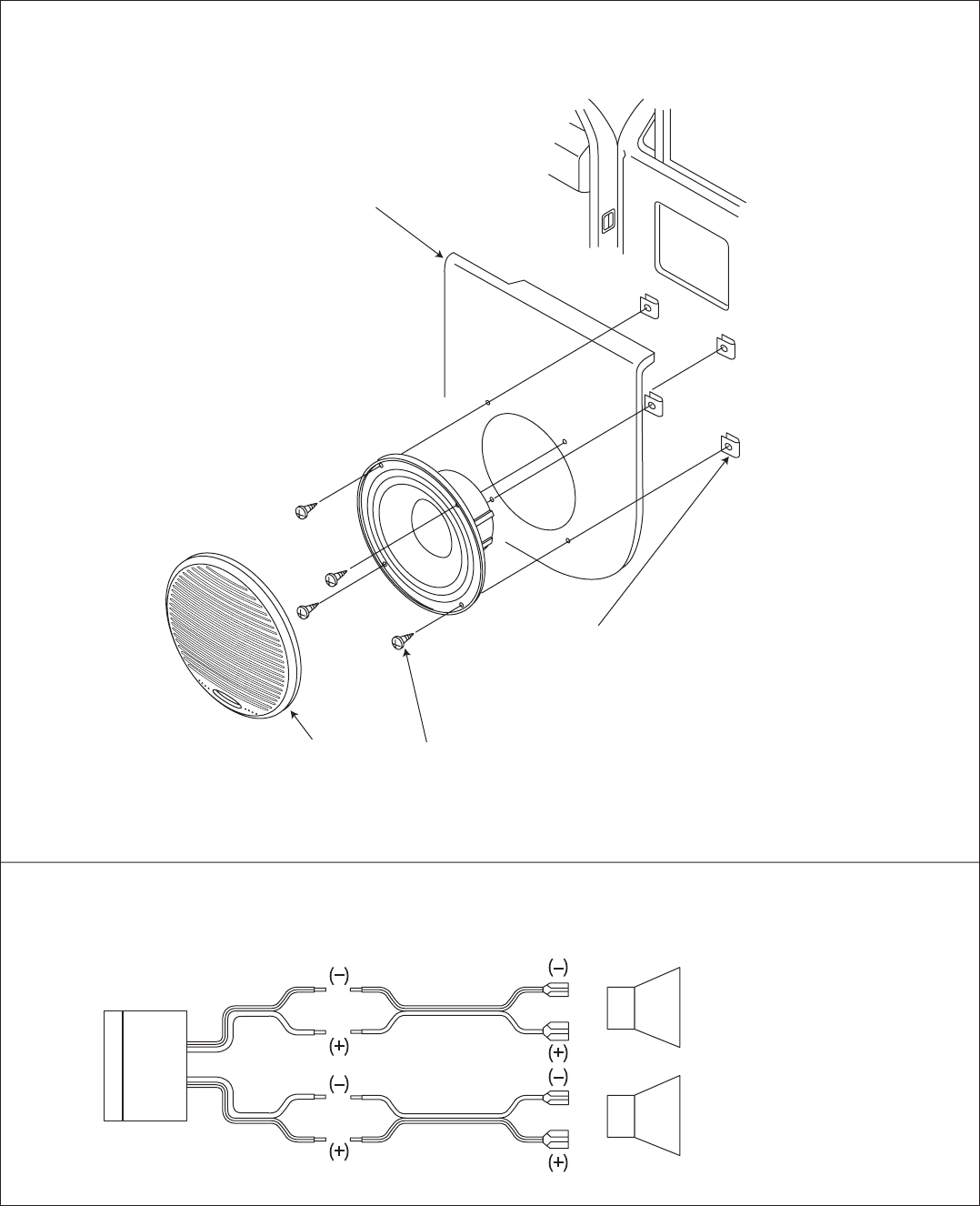 (–)

(+)

(–)

(+)

(–)

(+)

(–)

(+)