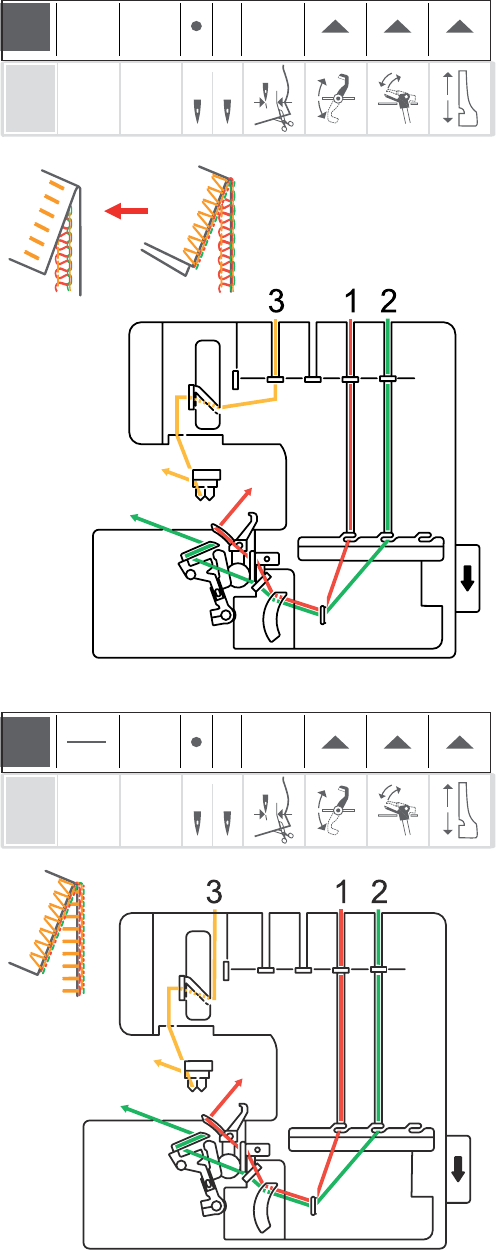 3 1 2

3 1 2