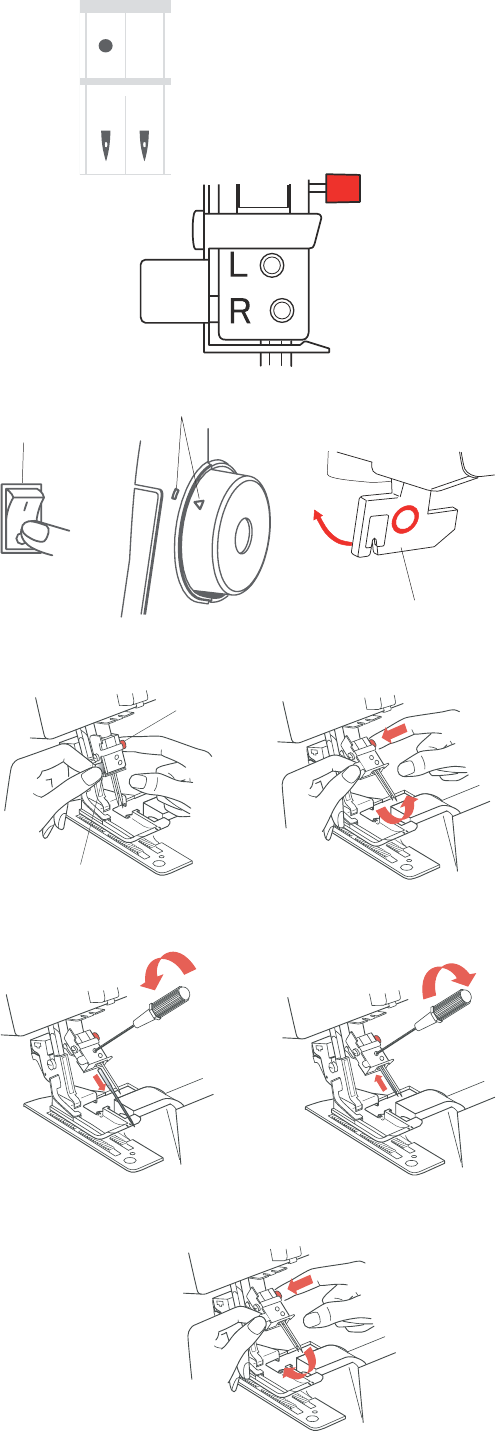 L
R