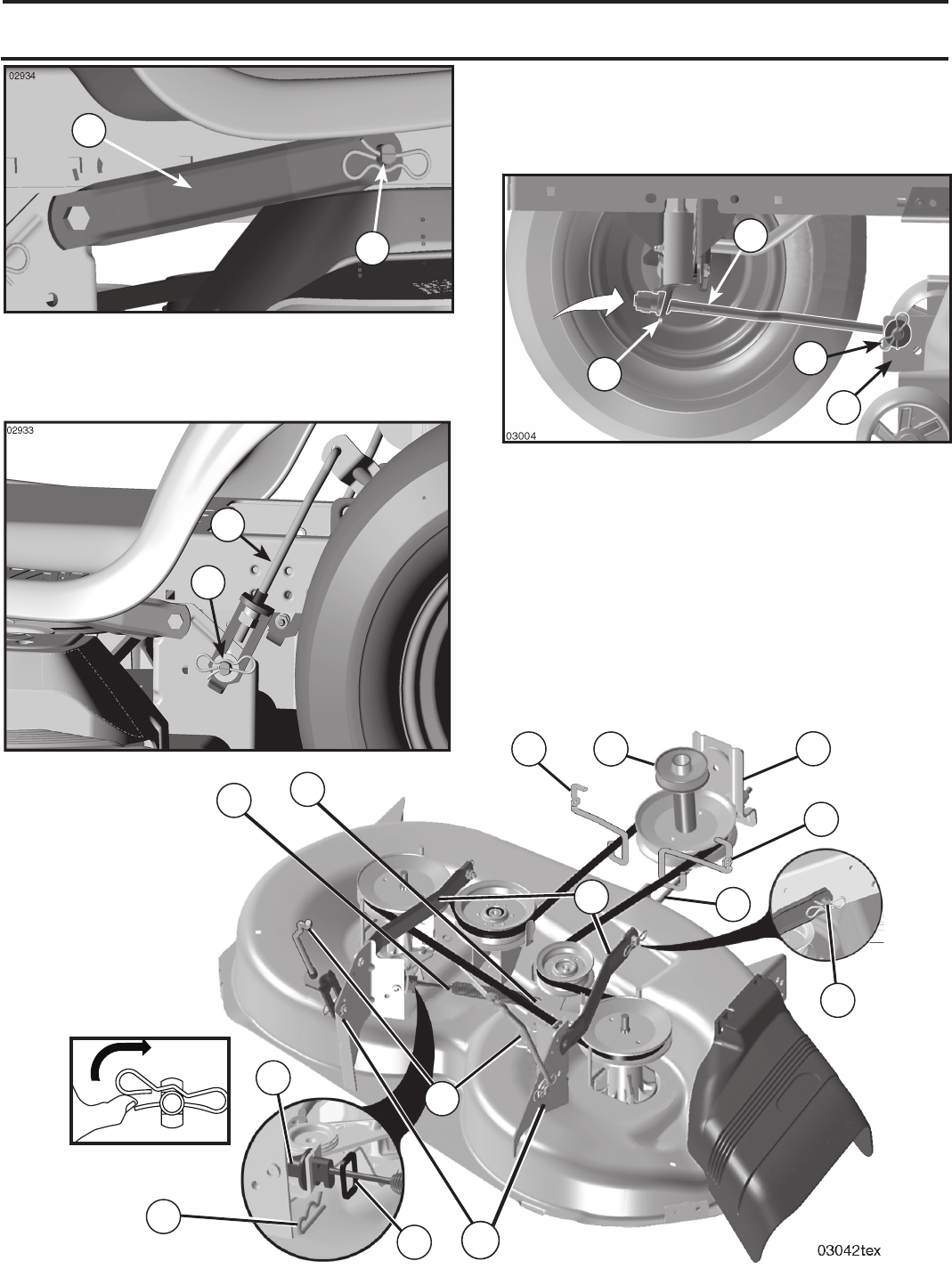 02934

02933

03004

03042tex