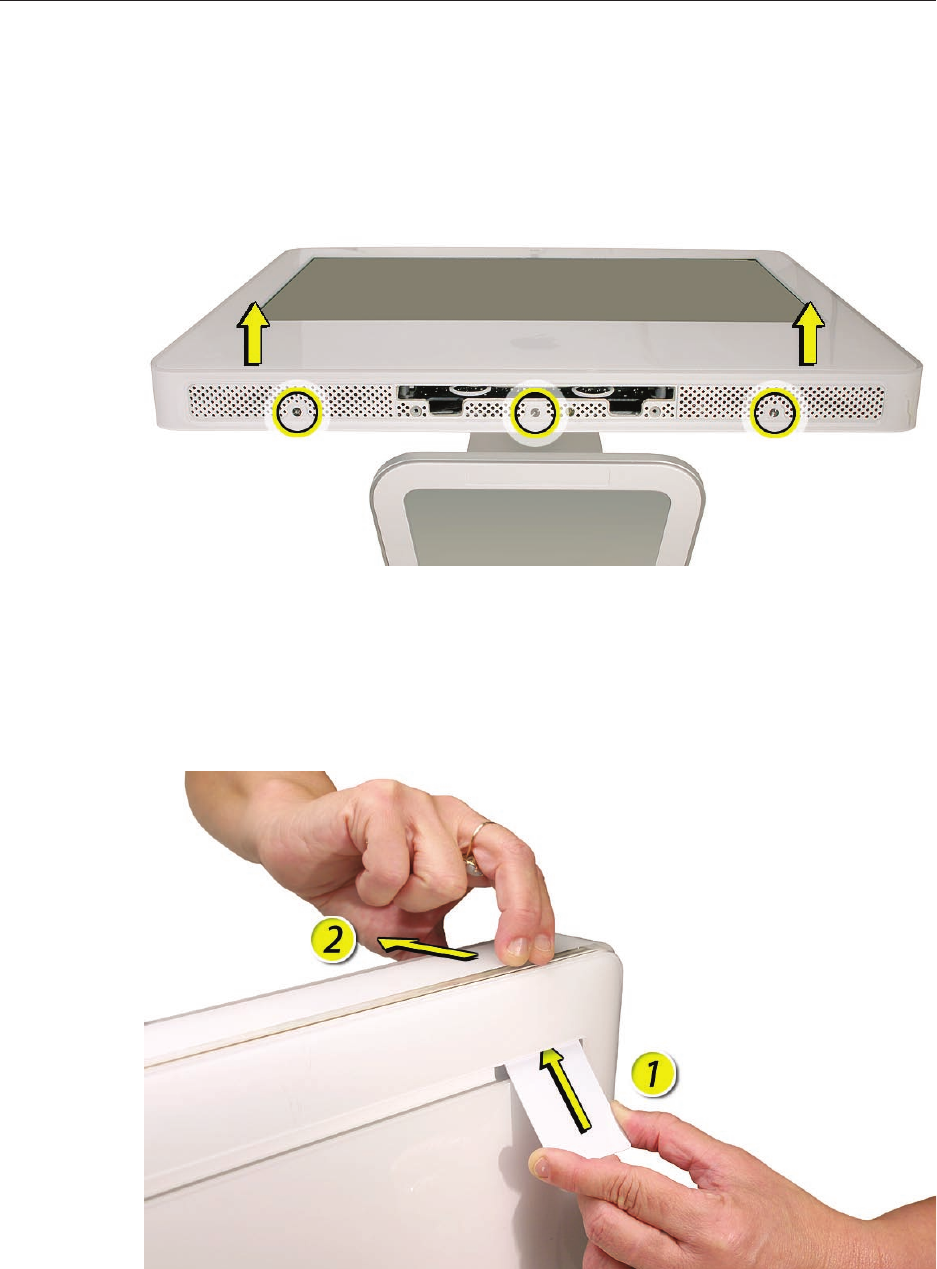 2

1