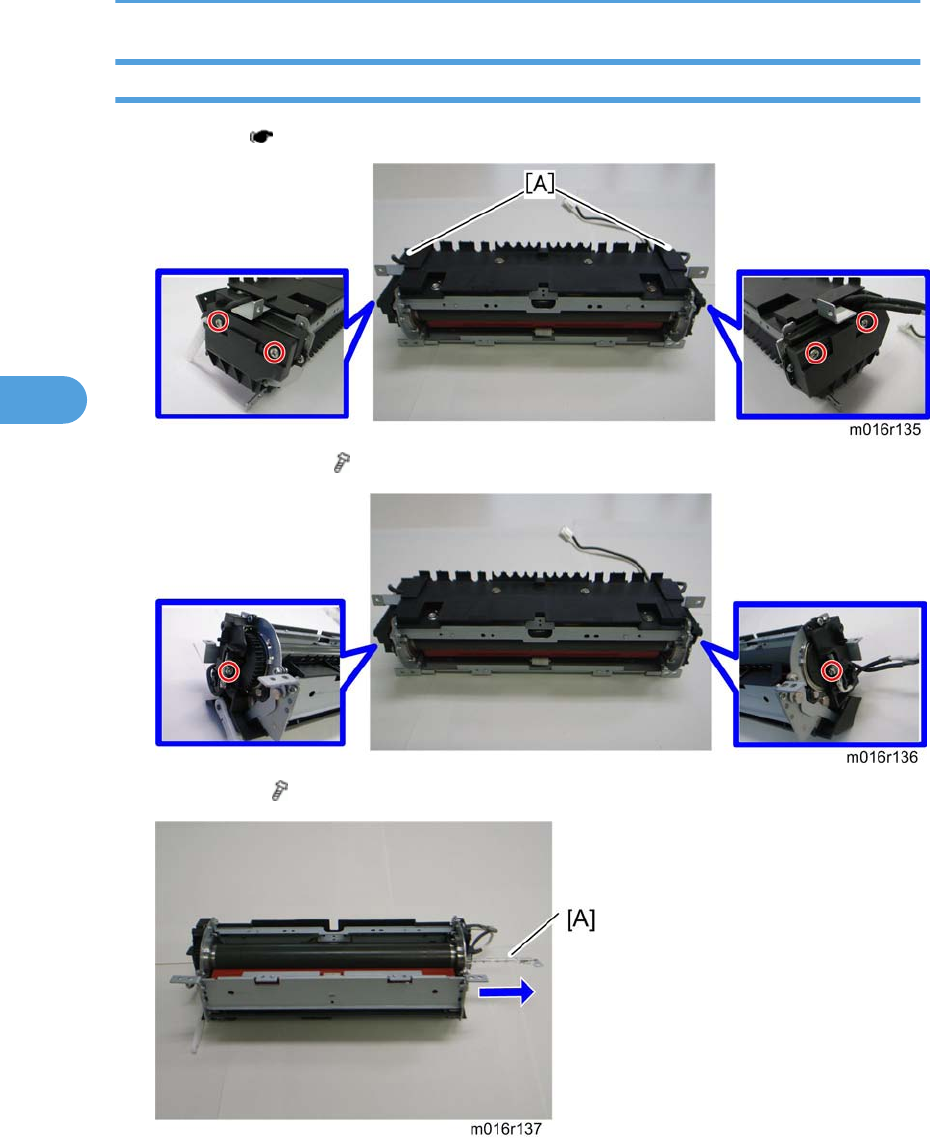 [A]

m016r135

m016r136

[A]

m016r137