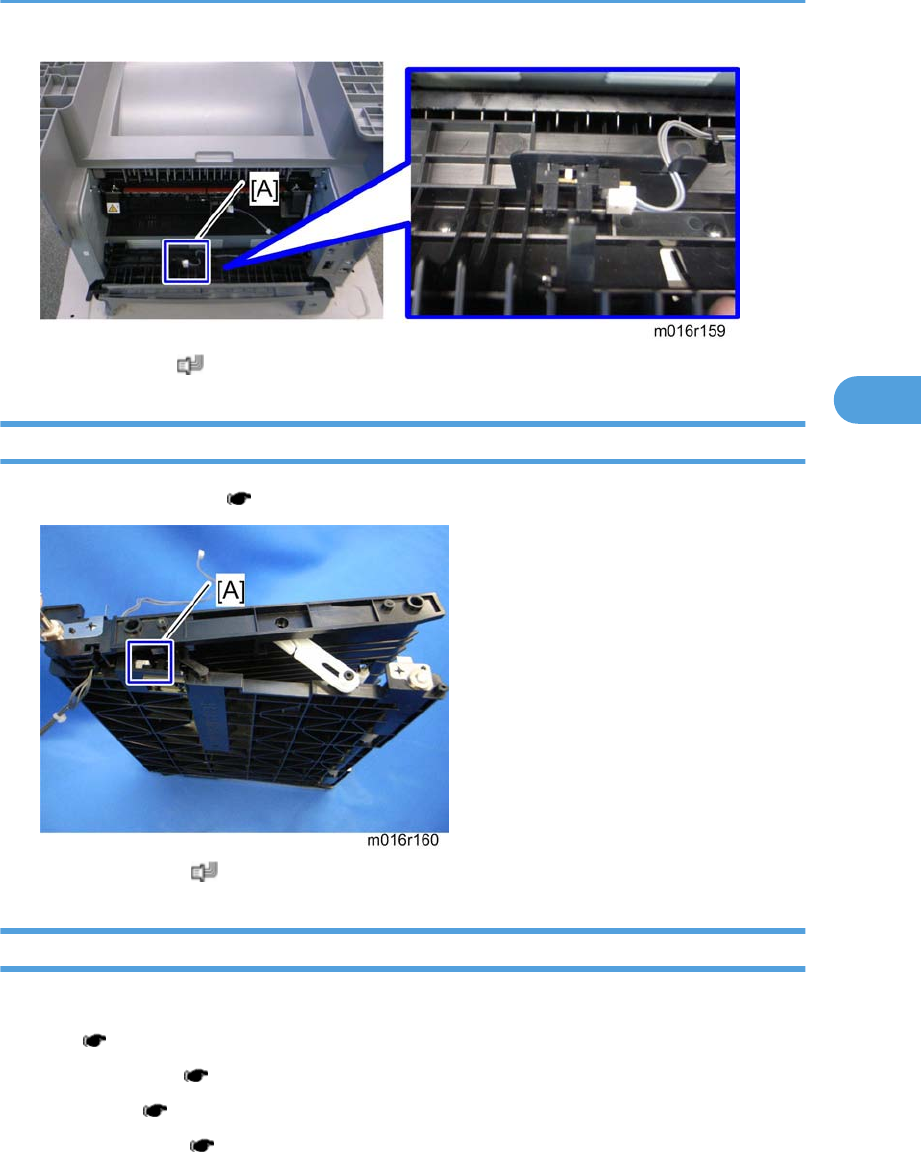 [A]

m016r159

[A]

m016r160