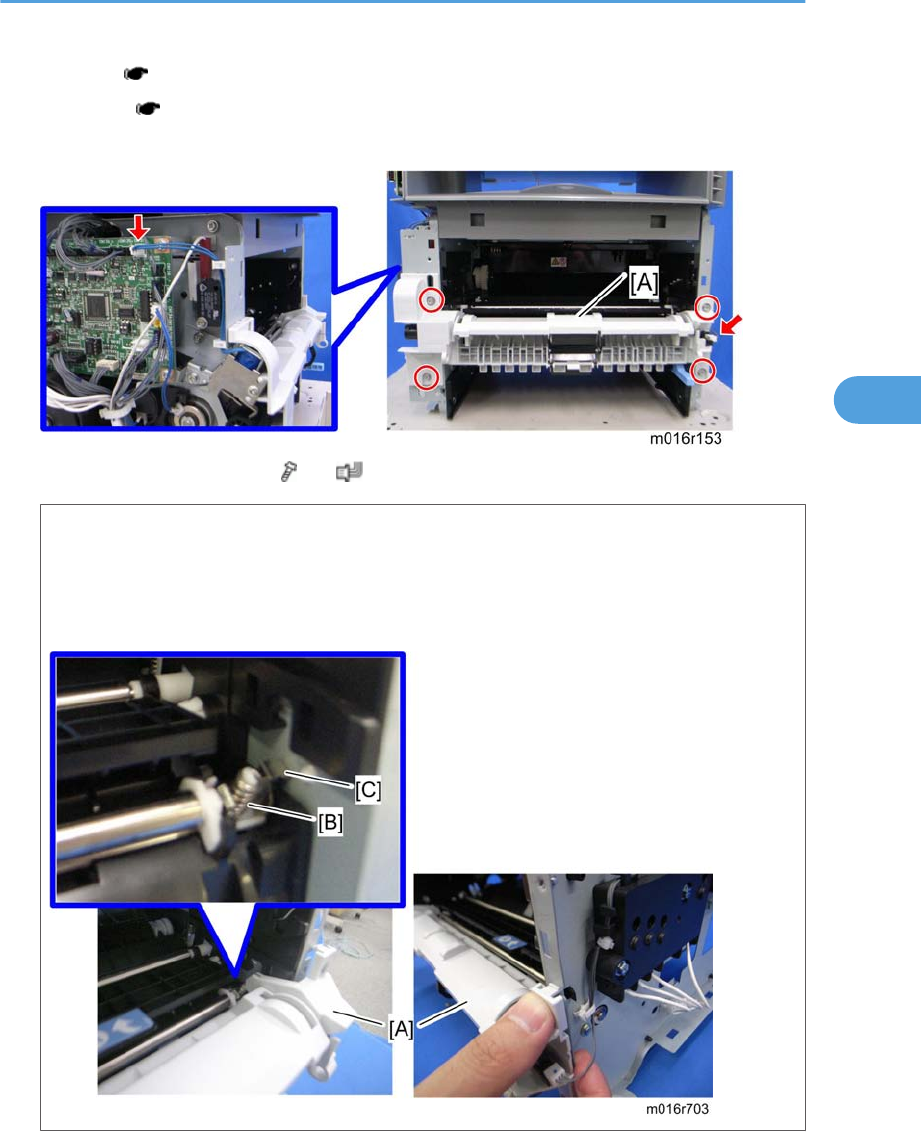 [A]

m016r153

[C]

[B]

[A]

m016r703