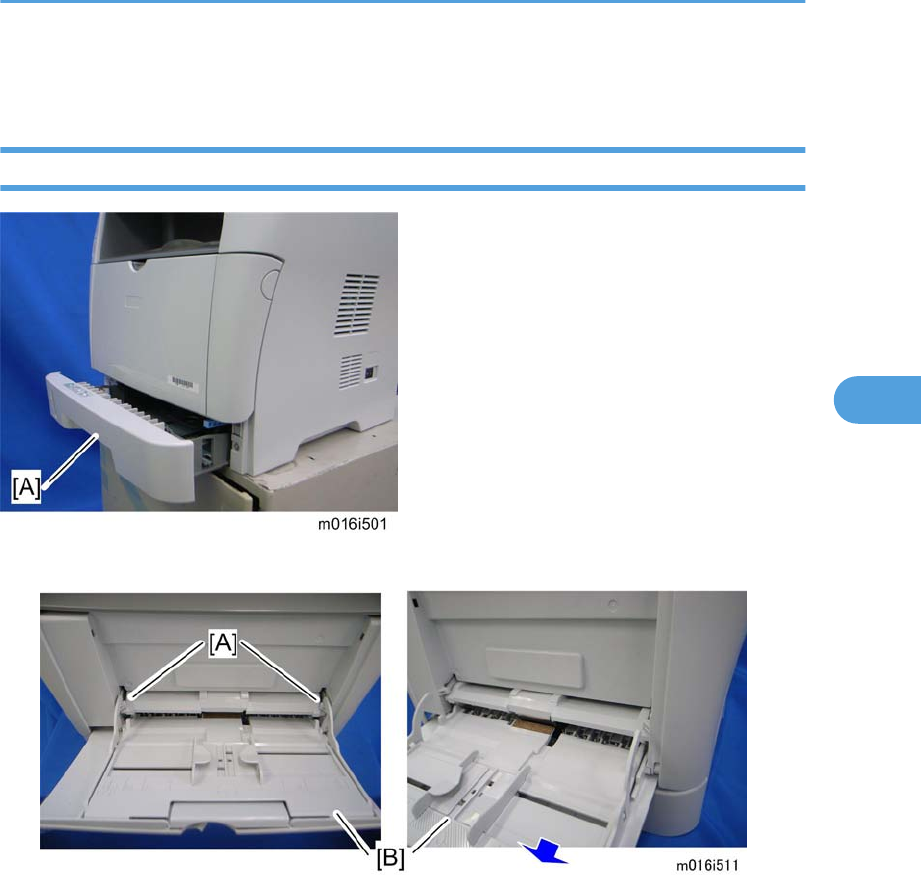 [A]

m016i501

[A]

[B]

m016i511