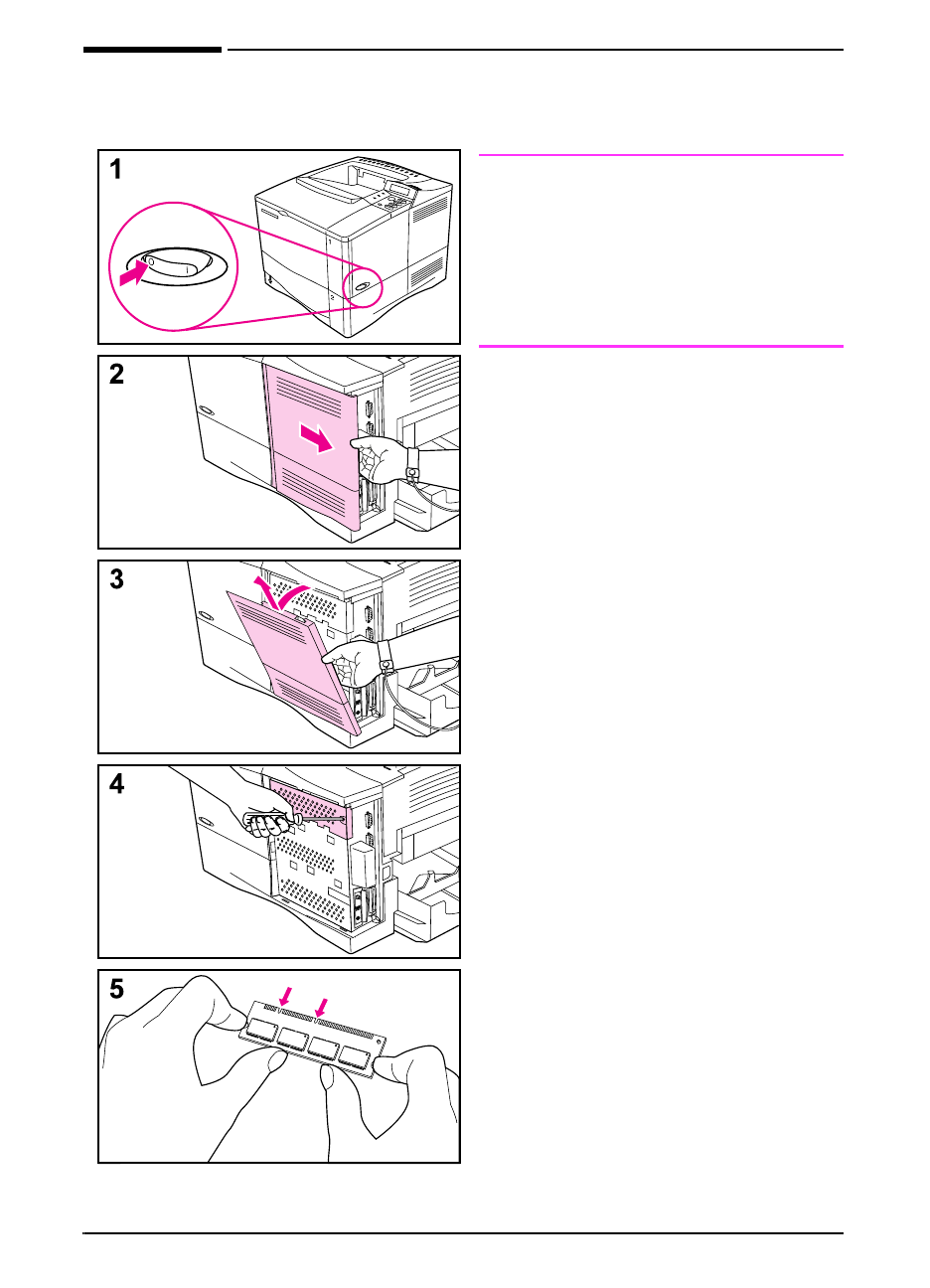 1

2

3

4

5