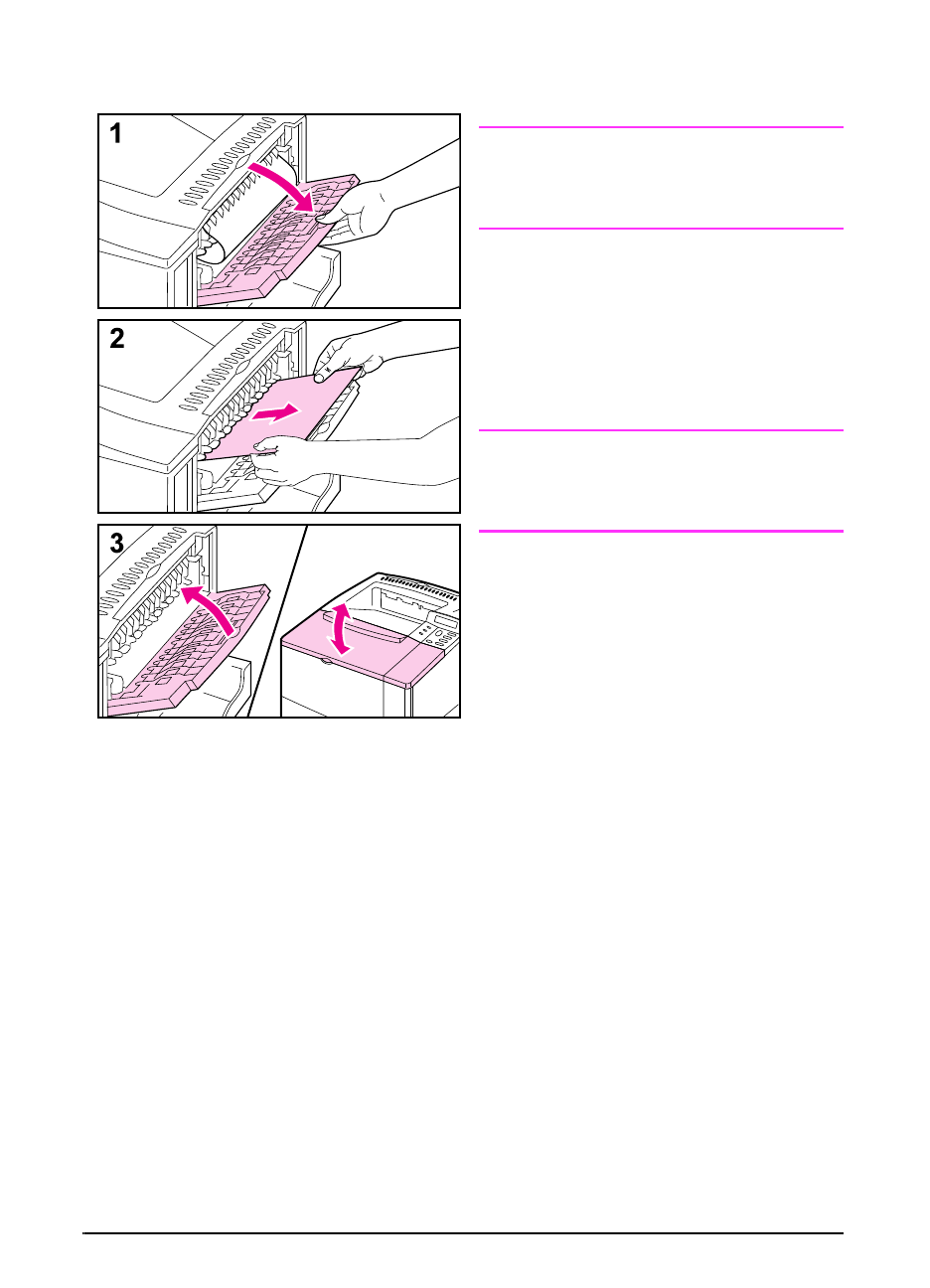 1

2

3