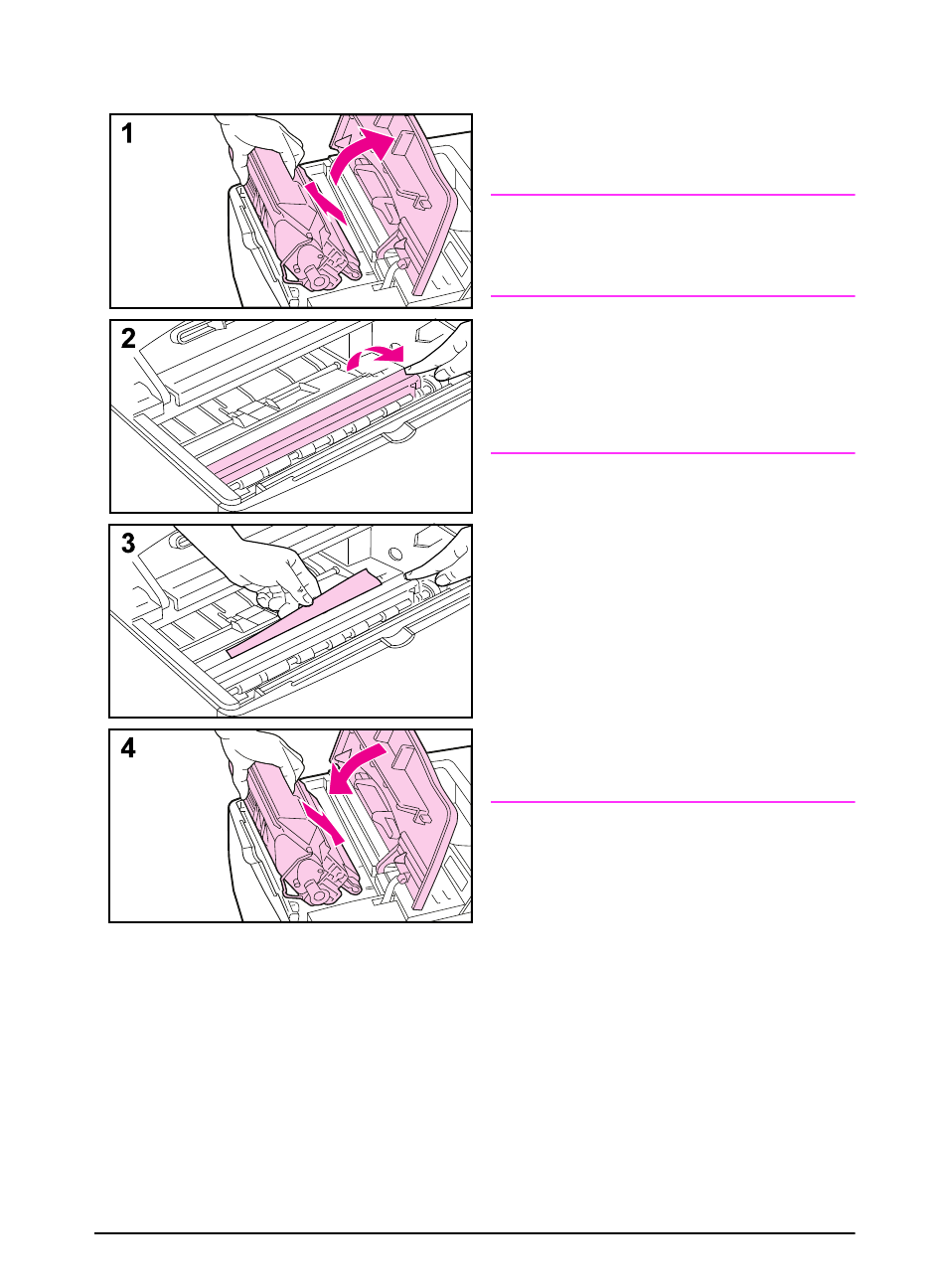 1

2

3

4