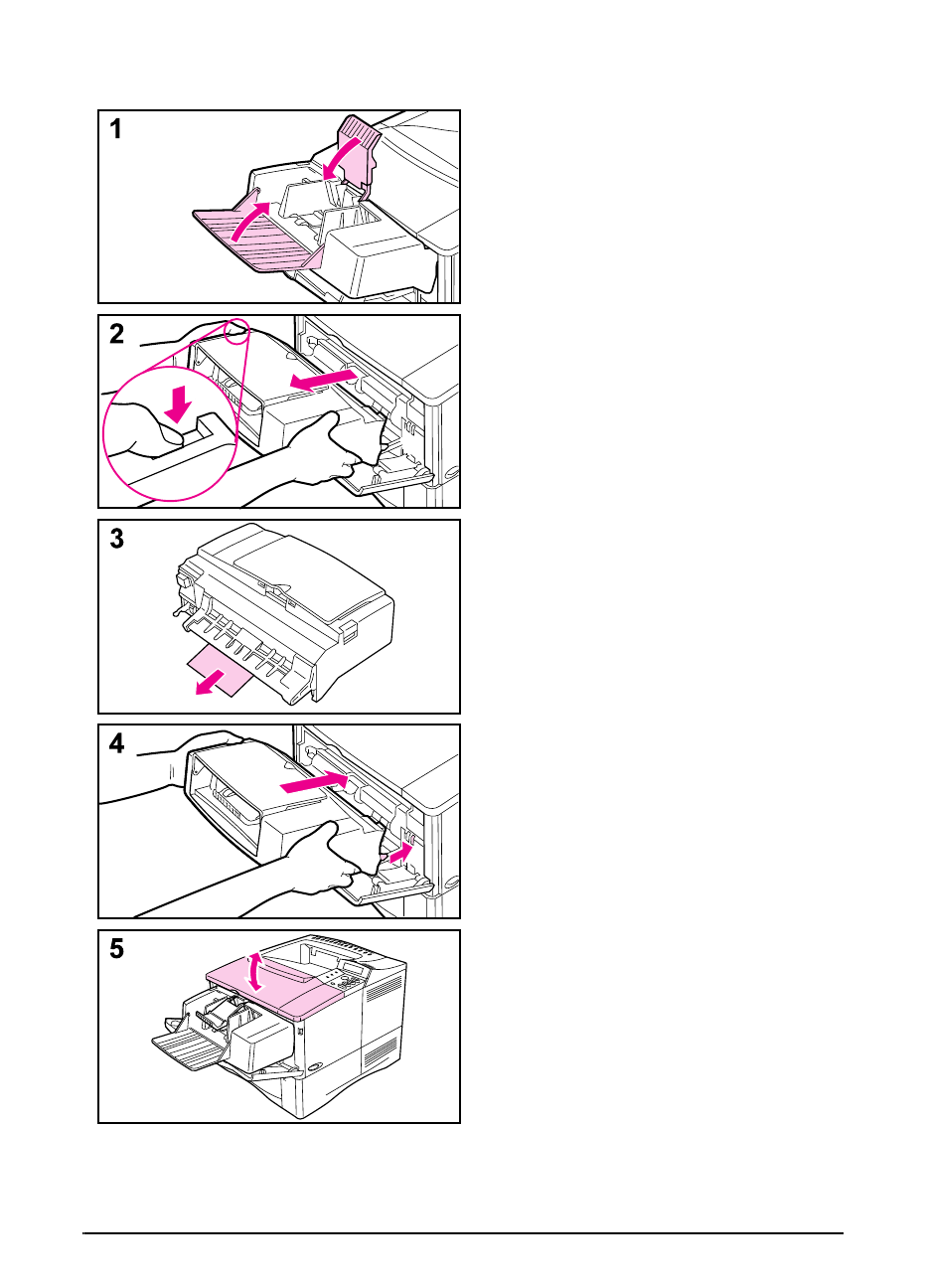 1

2

3

4

5