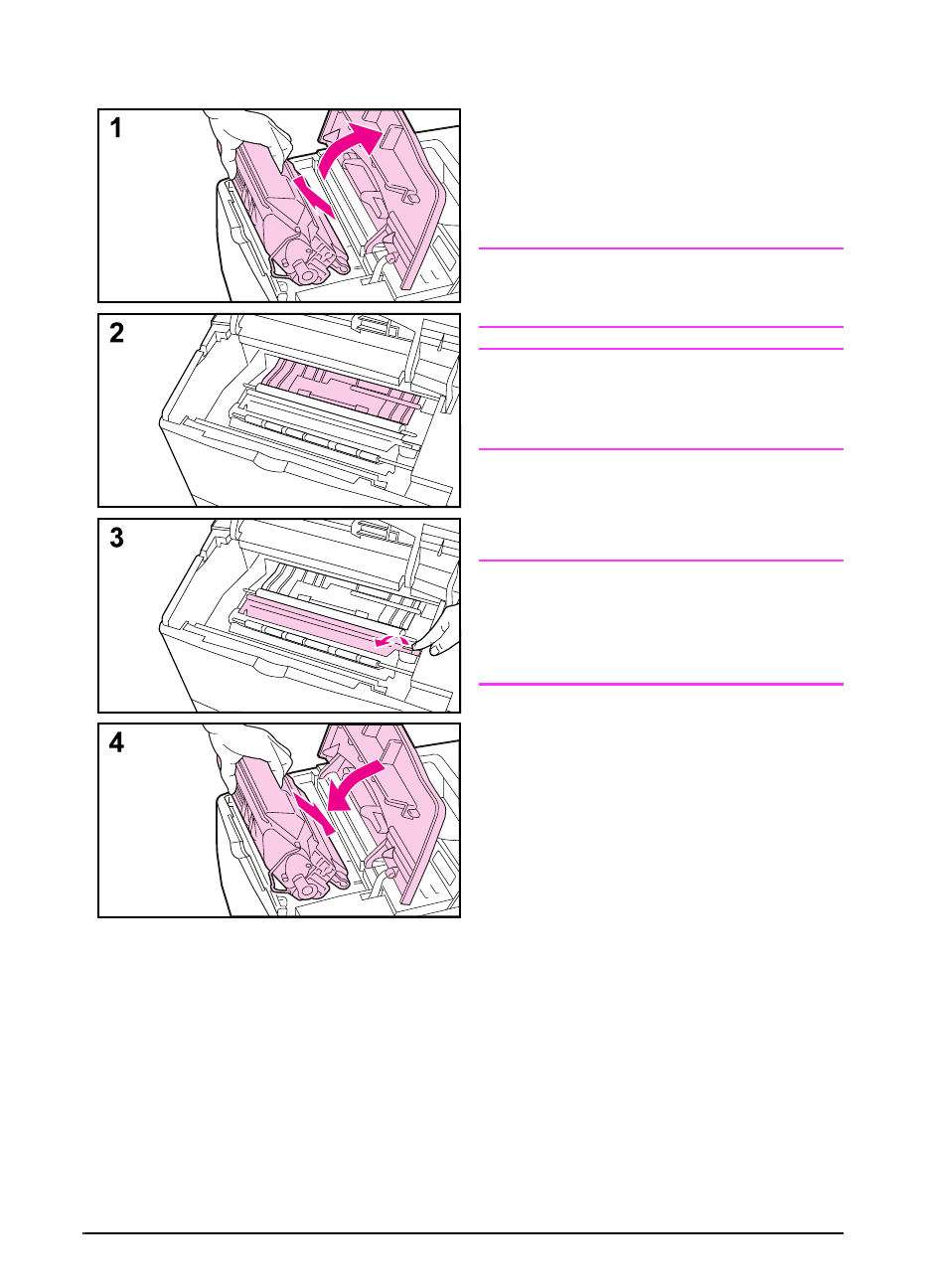 1

2

3

4