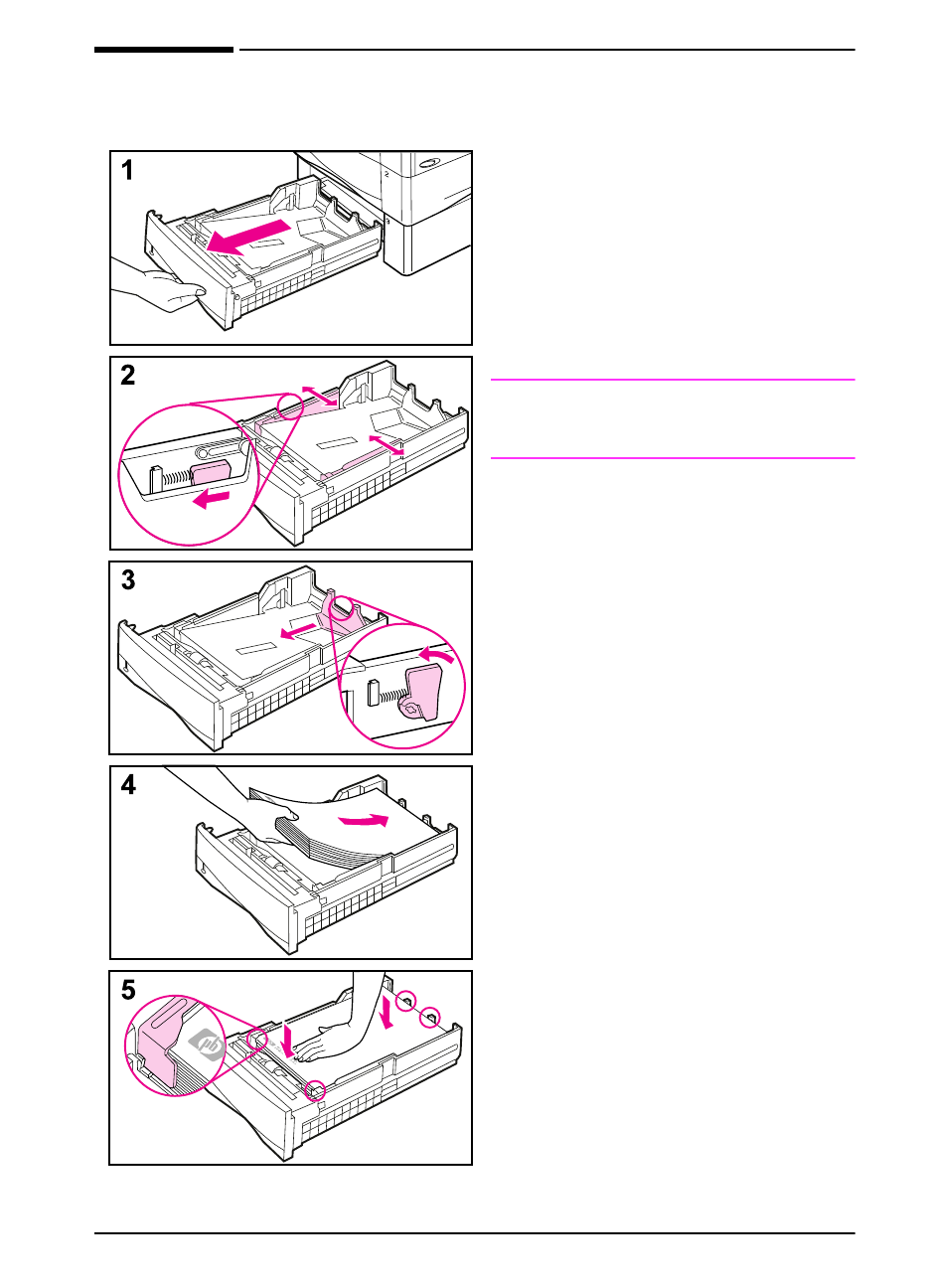 1

2

3

4

5