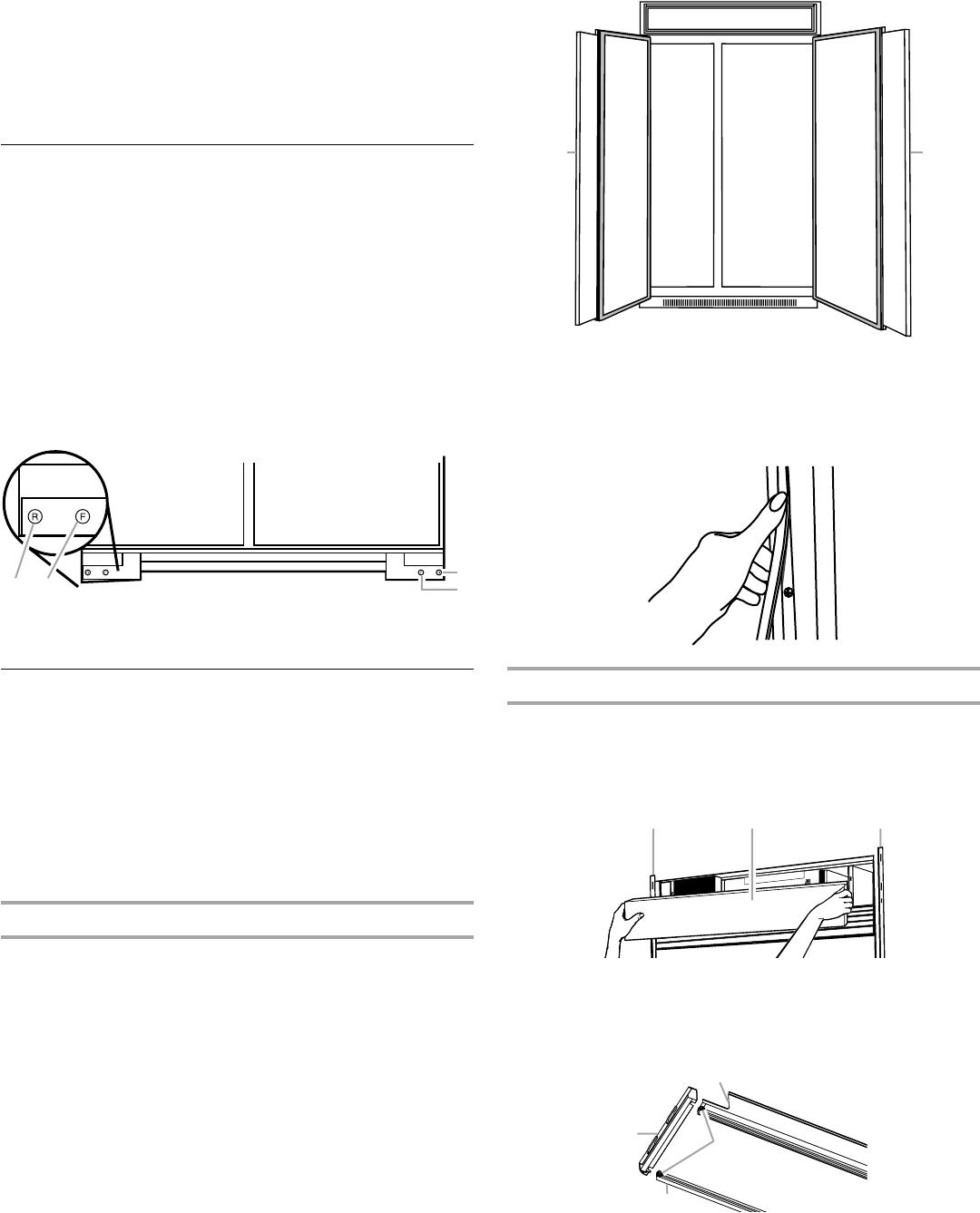 R F