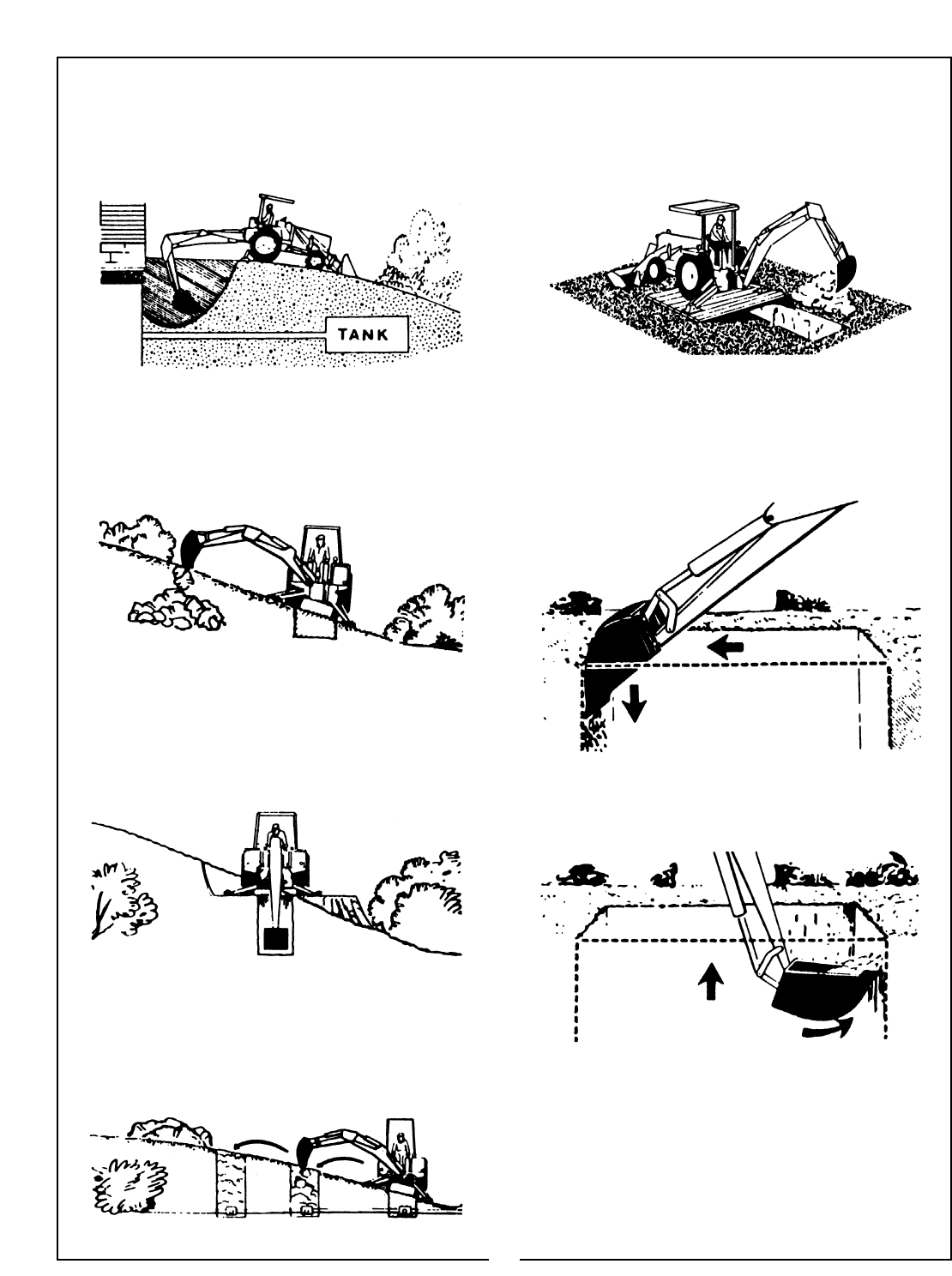 TANK