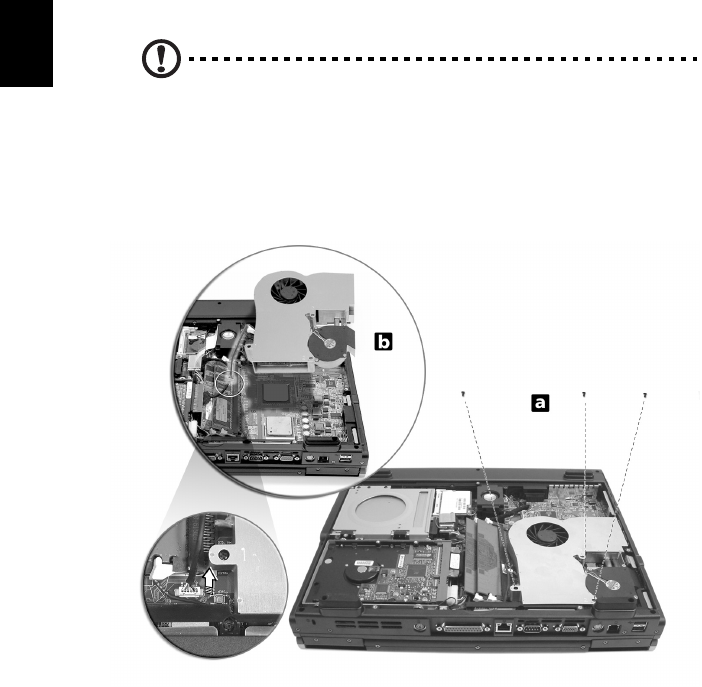 b

a