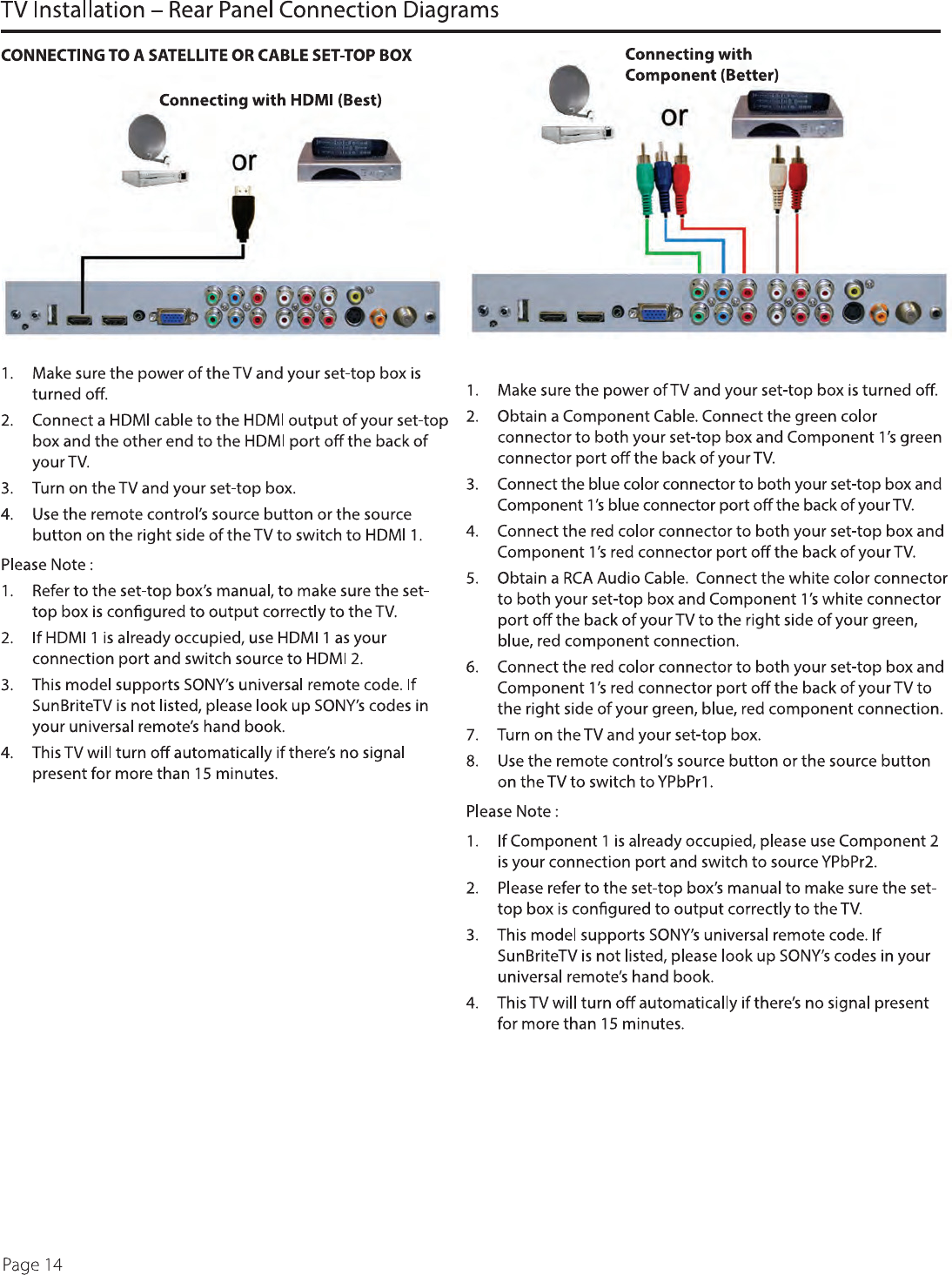 TV Installation – Rear Panel Connection Diagrams

CONNECTING TO A SATELLITE OR CABLE SET-TOP BOX

Connecting with HDMI (Best)

or

1. Make sure the power of the TV and your set-top box is turned off.

2. Connect a HDMI cable to the HDMI output of your set-top box and the other end to the HDMI port off the back of your TV.

3. Turn on the TV and your set-top box.

4. Use the remote control's source button or the source button on the right side of the TV to switch to HDMI 1.

Please Note :

1. Refer to the set-top box's manual, to make sure the set-top box is configured to output correctly to the TV.

2. If HDMI 1 is already occupied, use HDMI 1 as your connection port and switch source to HDMI 2.

3. This model supports SONY's universal remote code. If SunBriteTV is not listed, please look up SONY's codes in your universal remote's hand book.

4. This TV will turn off automatically if there's no signal present for more than 15 minutes.

Connecting with Component (Better)

or

1. Make sure the power of TV and your set-top box is turned off.

2. Obtain a Component Cable. Connect the green color connector to both your set-top box and Component 1's green connector port off the back of your TV.

3. Connect the blue color connector to both your set-top box and Component 1's blue connector port off the back of your TV.

4. Connect the red color connector to both your set-top box and Component 1's red connector port off the back of your TV.

5. Obtain a RCA Audio Cable. Connect the white color connector to both your set-top box and Component 1's white connector port off the back of your TV to the right side of your green, blue, red component connection.

6. Connect the red color connector to both your set-top box and Component 1's red connector port off the back of your TV to the right side of your green, blue, red component connection.

7. Turn on the TV and your set-top box.

8. Use the remote control's source button or the source button on the TV to switch to YPbPr1.

Please Note :

1. If Component 1 is already occupied, please use Component 2 is your connection port and switch to source YPbPr2.

2. Please refer to the set-top box's manual to make sure the set-top box is configured to output correctly to the TV.

3. This model supports SONY's universal remote code. If SunBriteTV is not listed, please look up SONY's codes in your universal remote's hand book.

4. This TV will turn off automatically if there's no signal present for more than 15 minutes.

Page 14