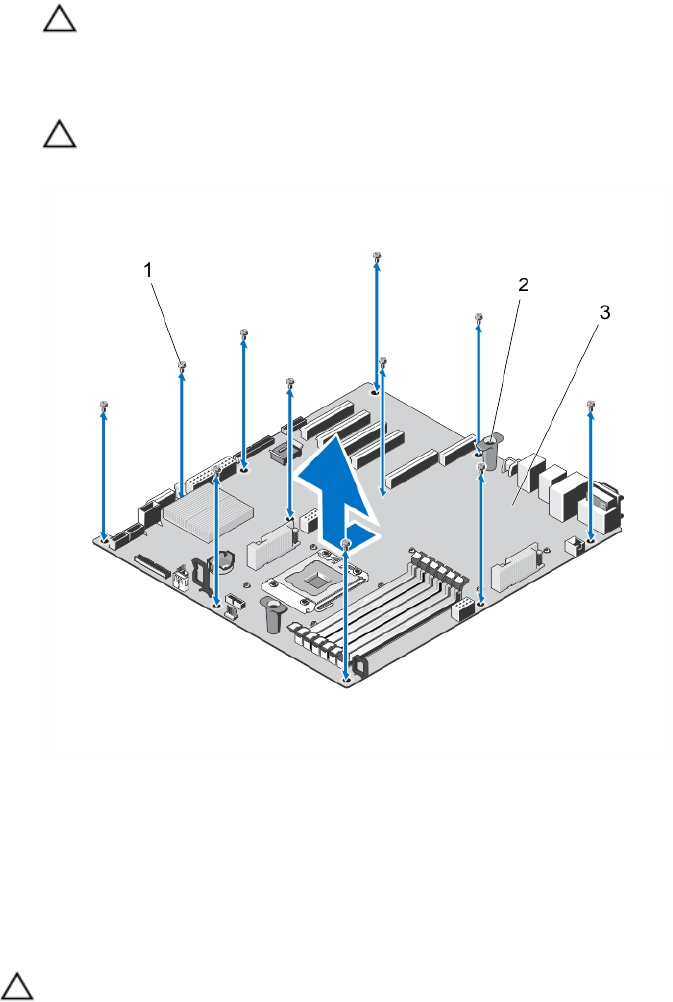 1

2

3