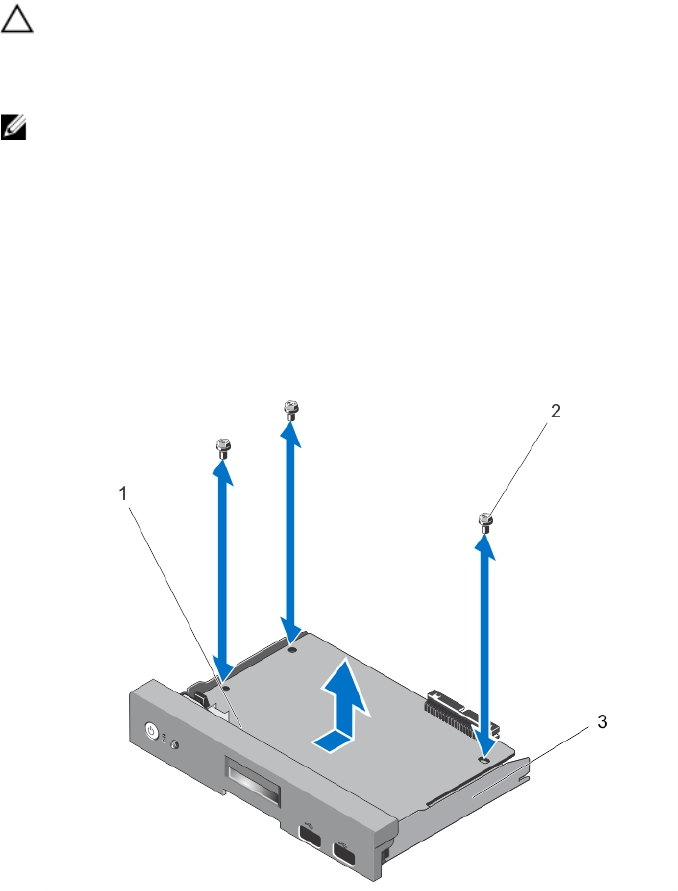 2

1

3