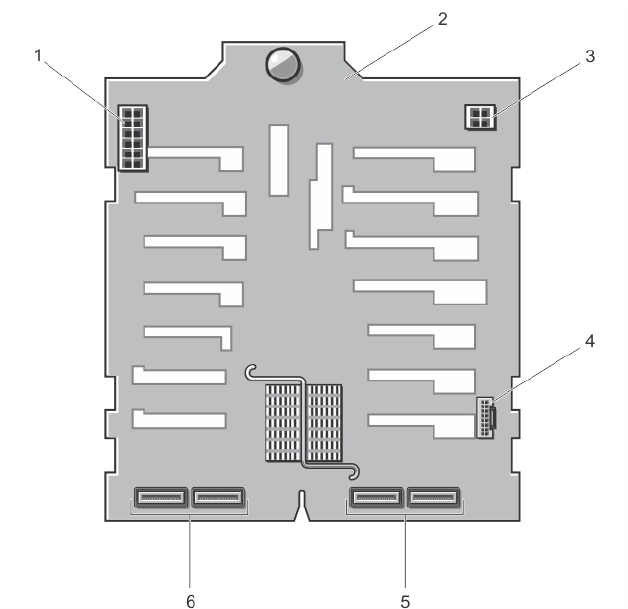 1
2
3
4
6
5