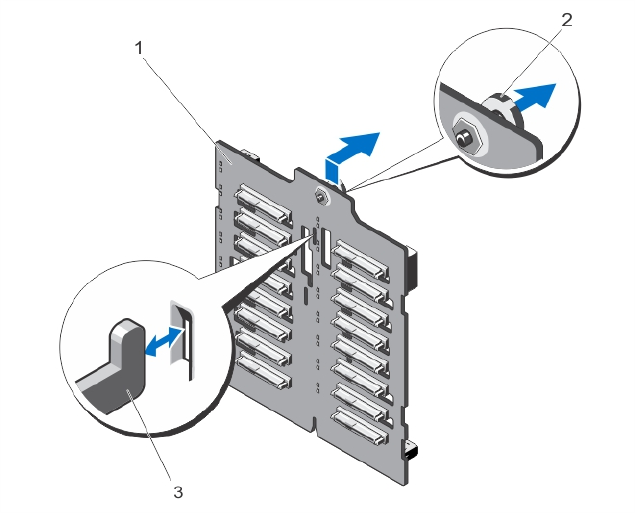 1
2
3