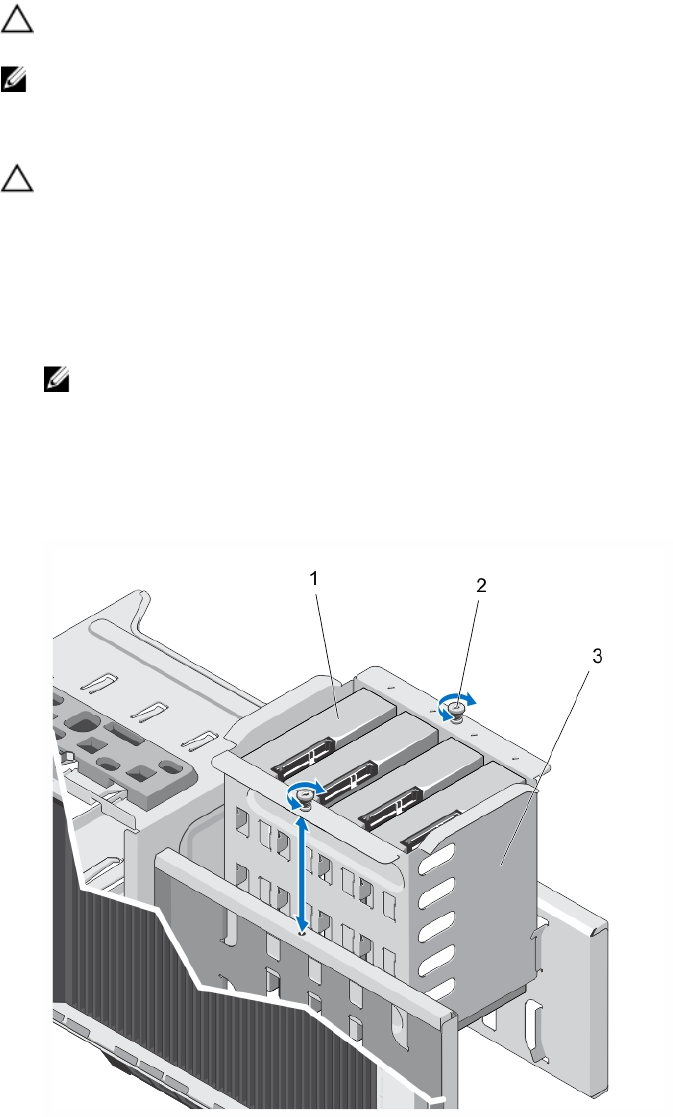 1

2

3