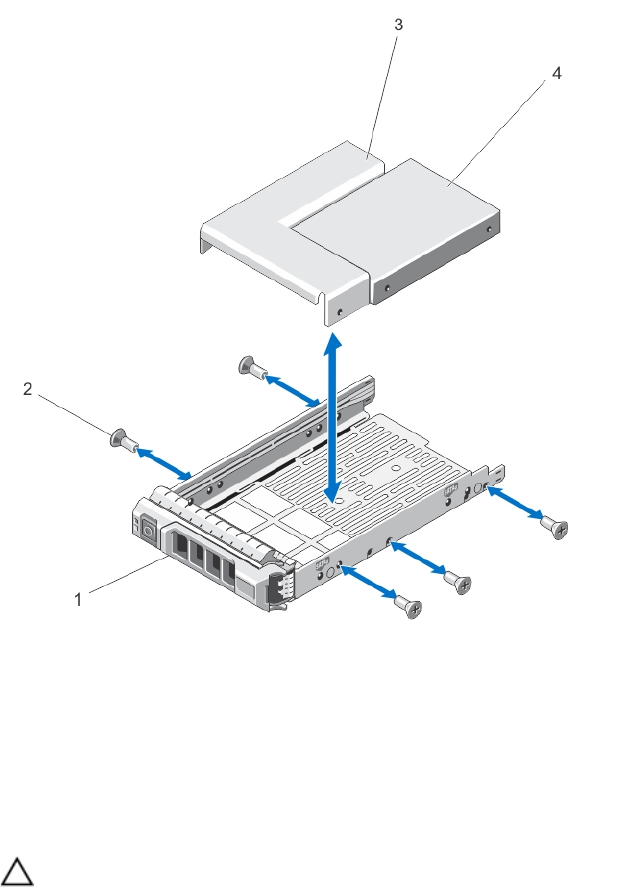 3
4
2
1