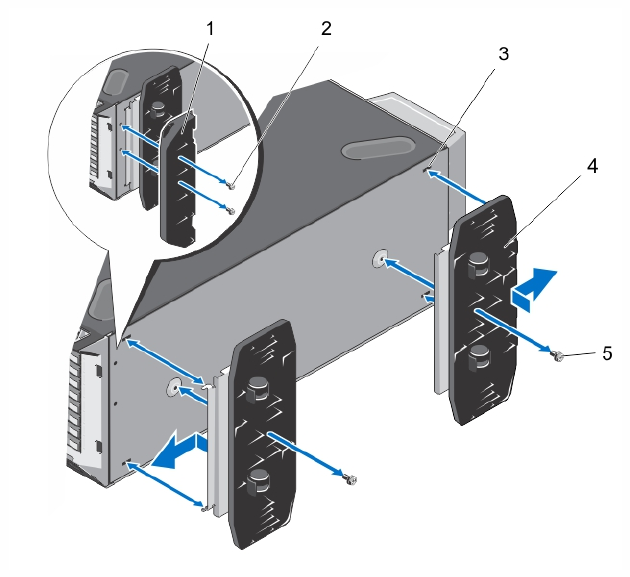 1
2
3
4
5