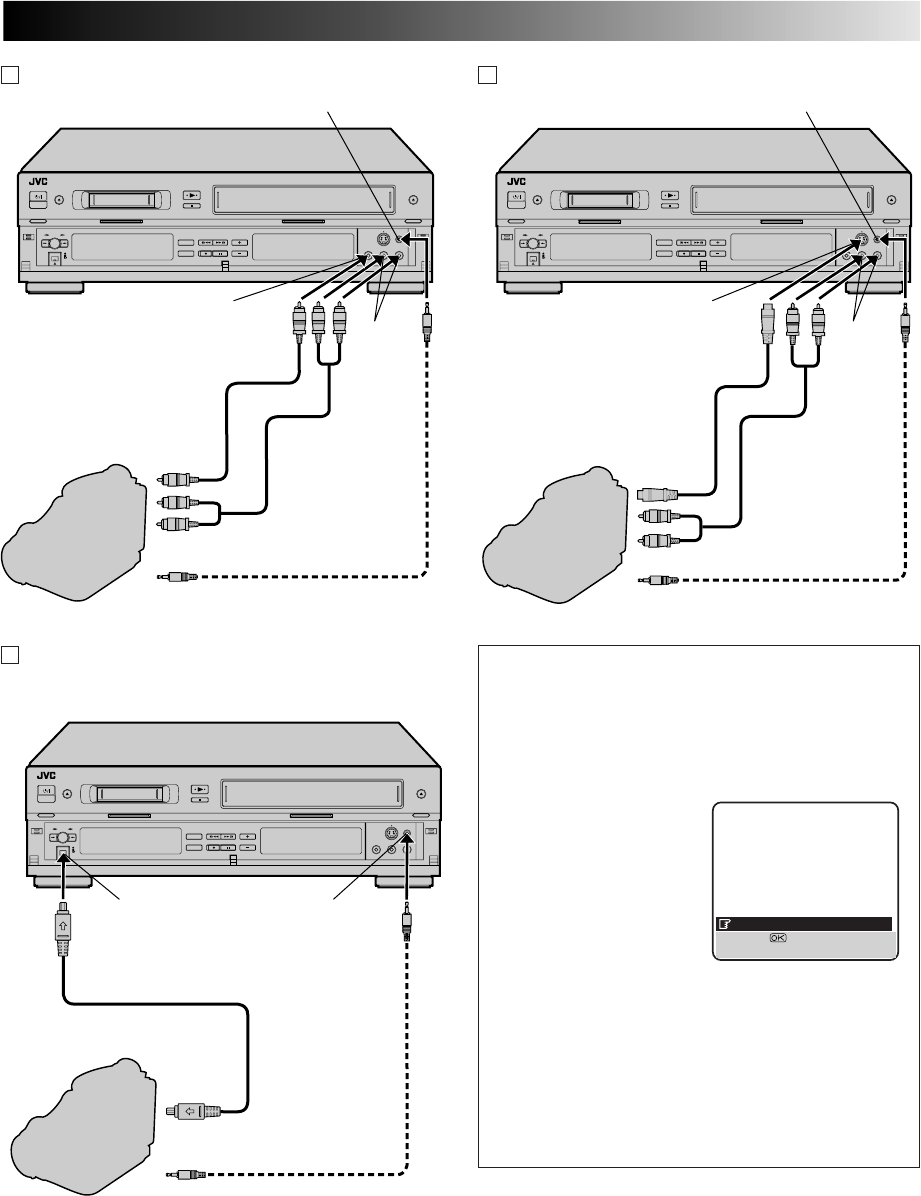 JVC

JVC

JVC

OK