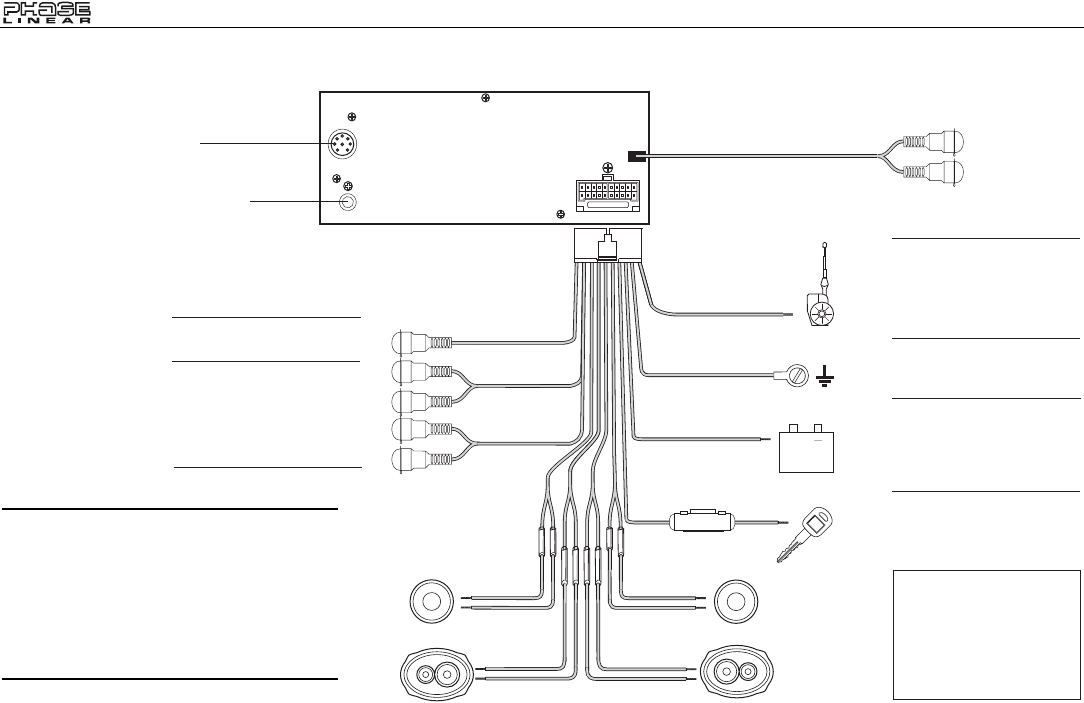 PHASE LINEAR