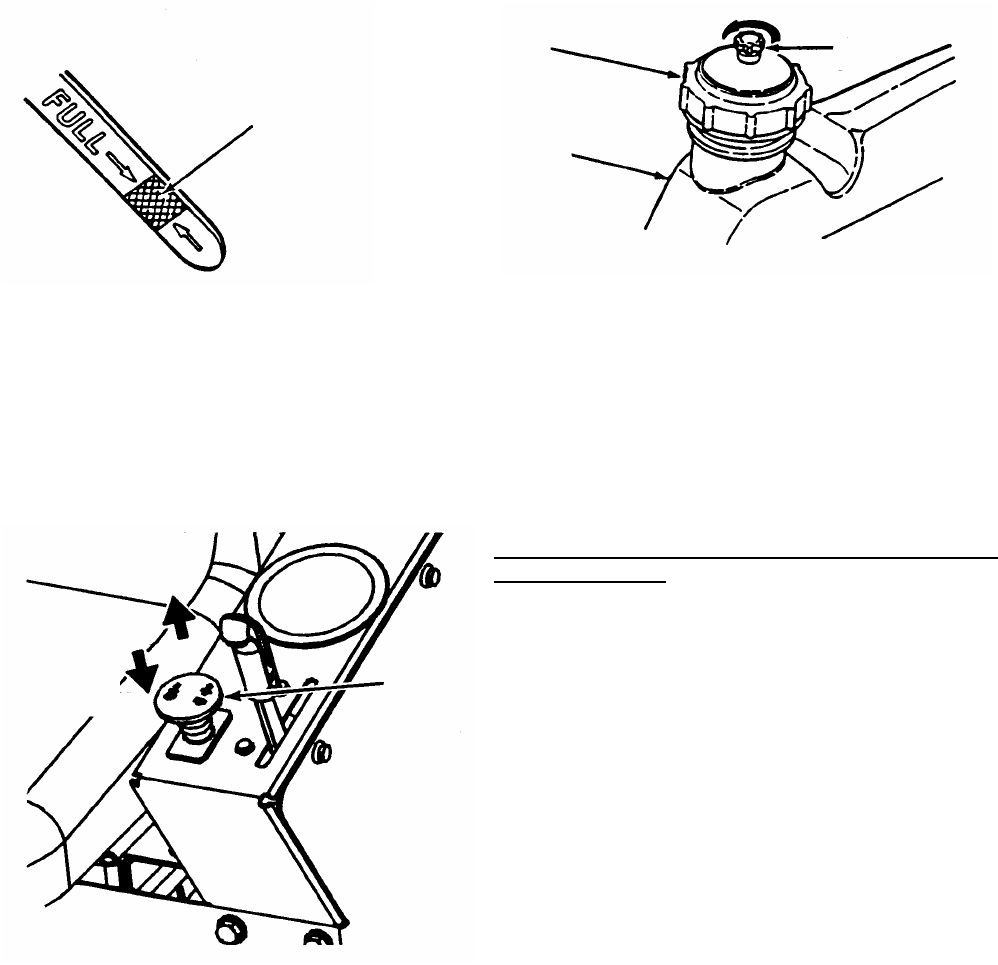 FULL