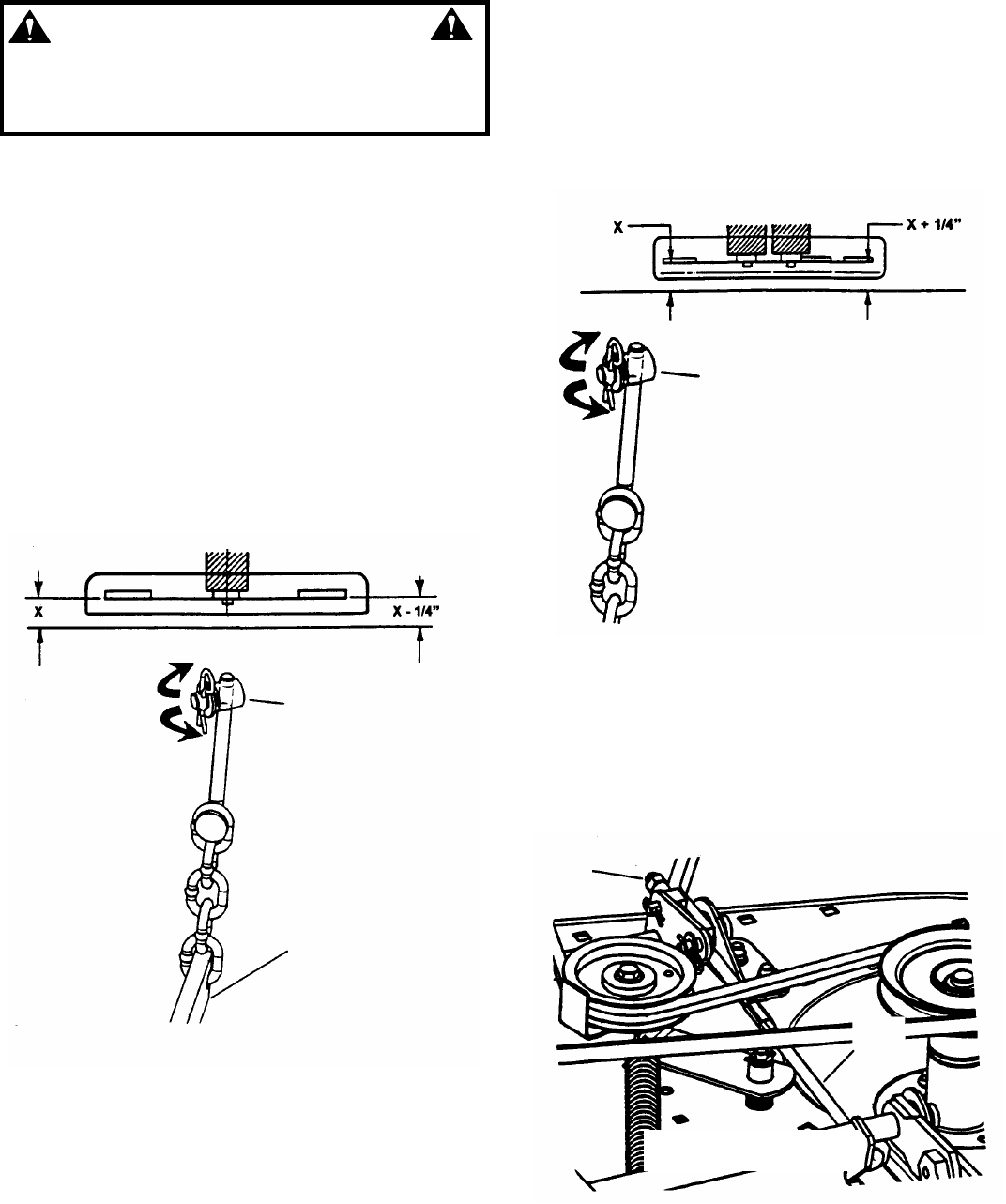 X

X - 1/4"

X

X + 1/4"