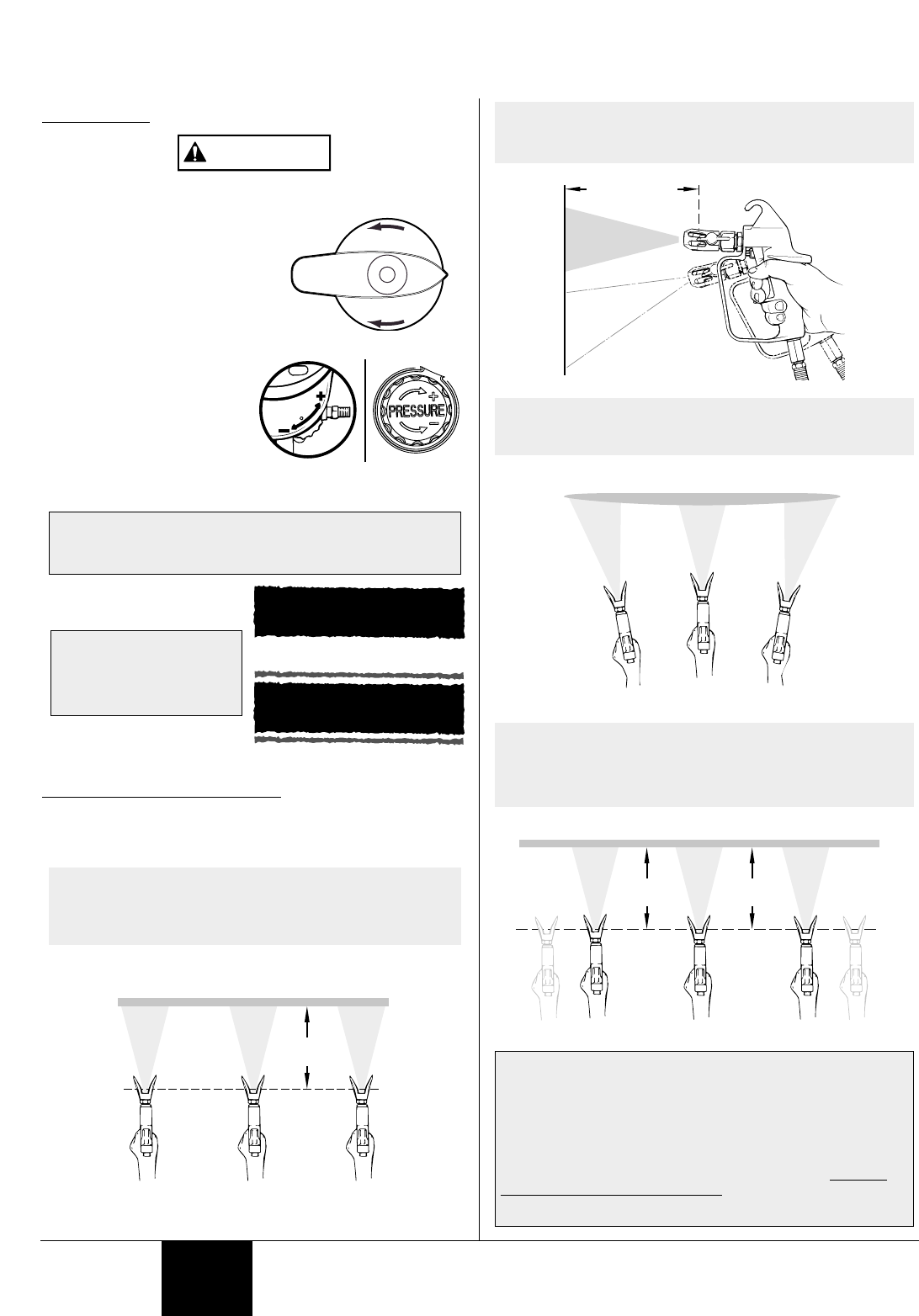 PRESSURE