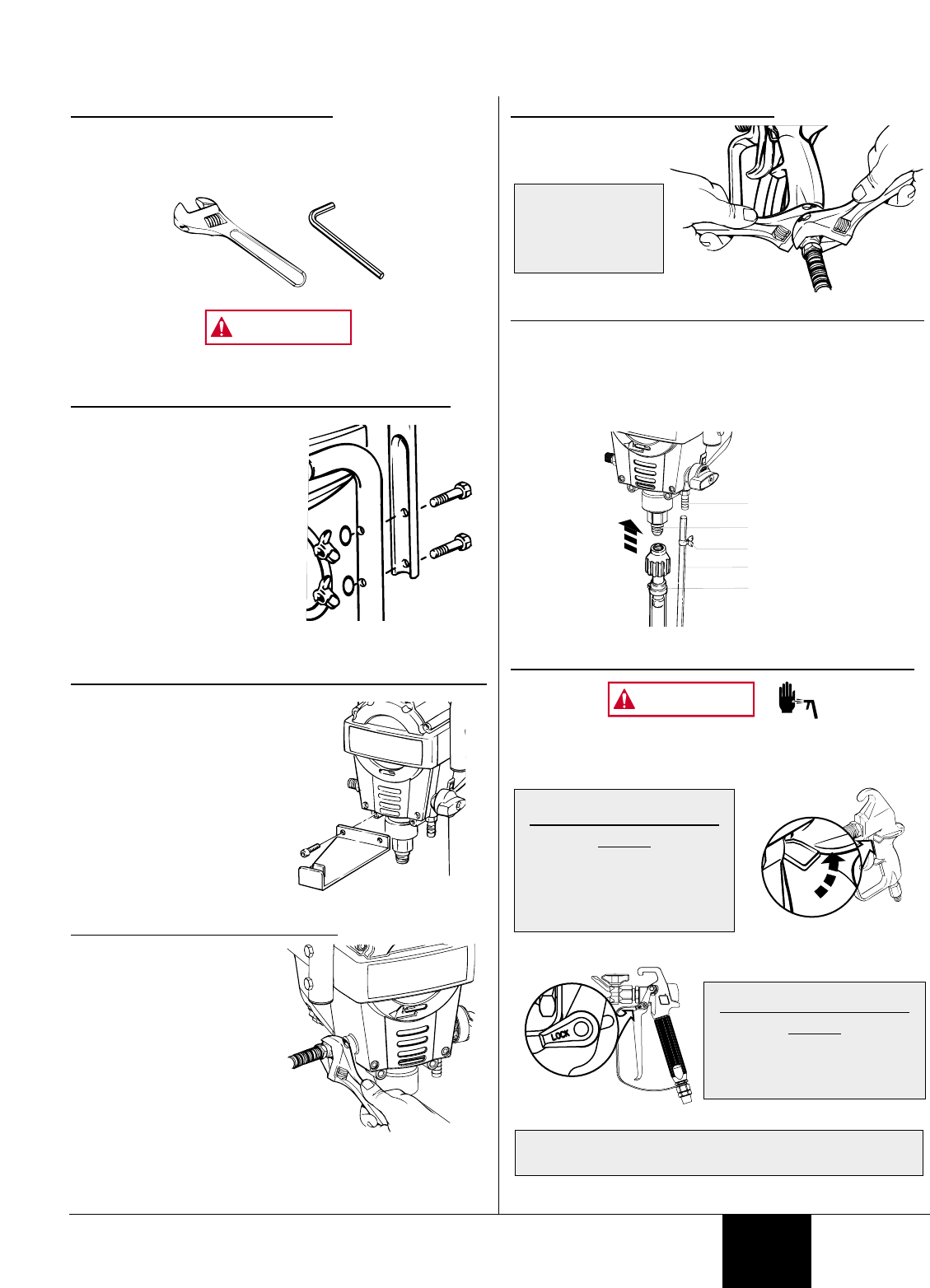 LOCK