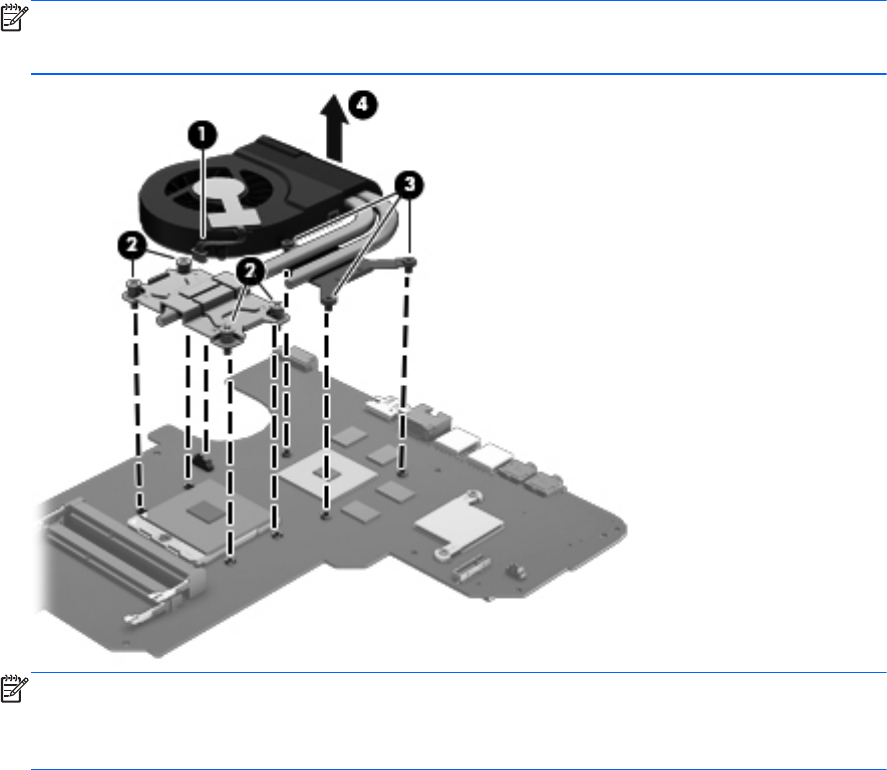 4

1

3

2

2