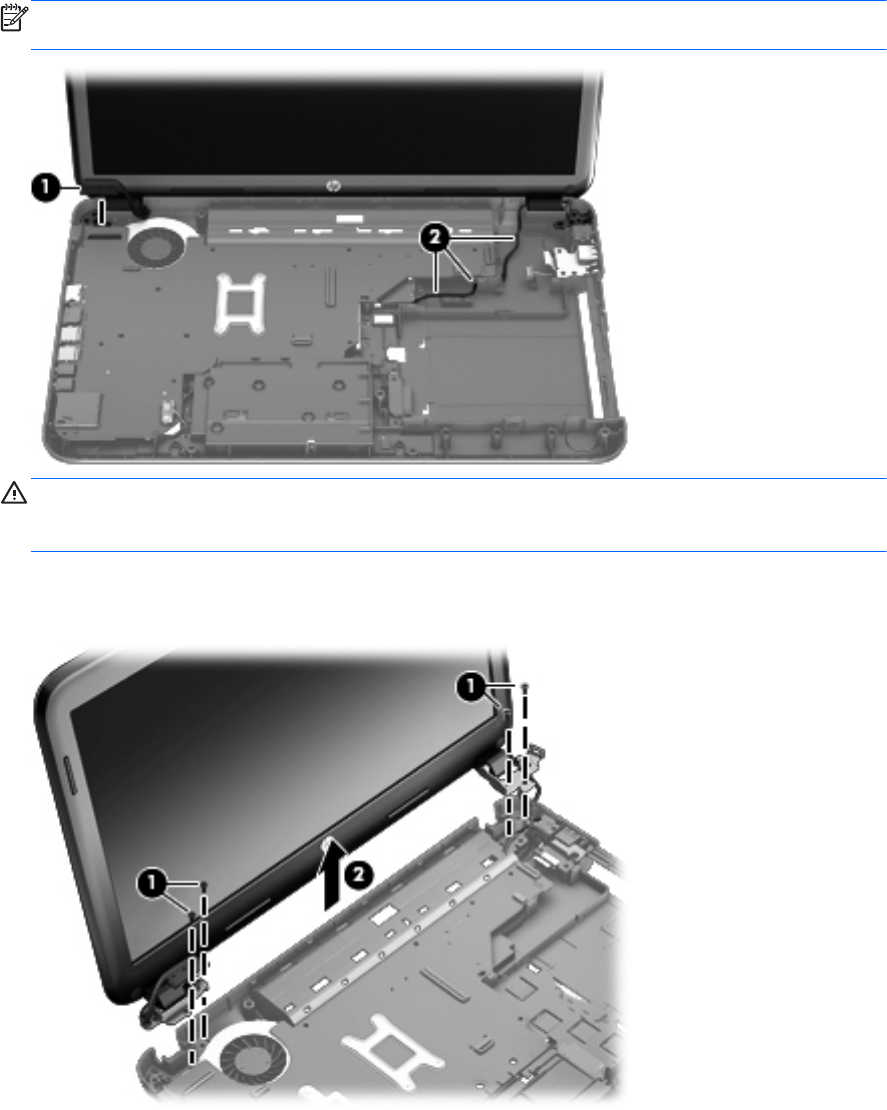 1

2

1

1

2