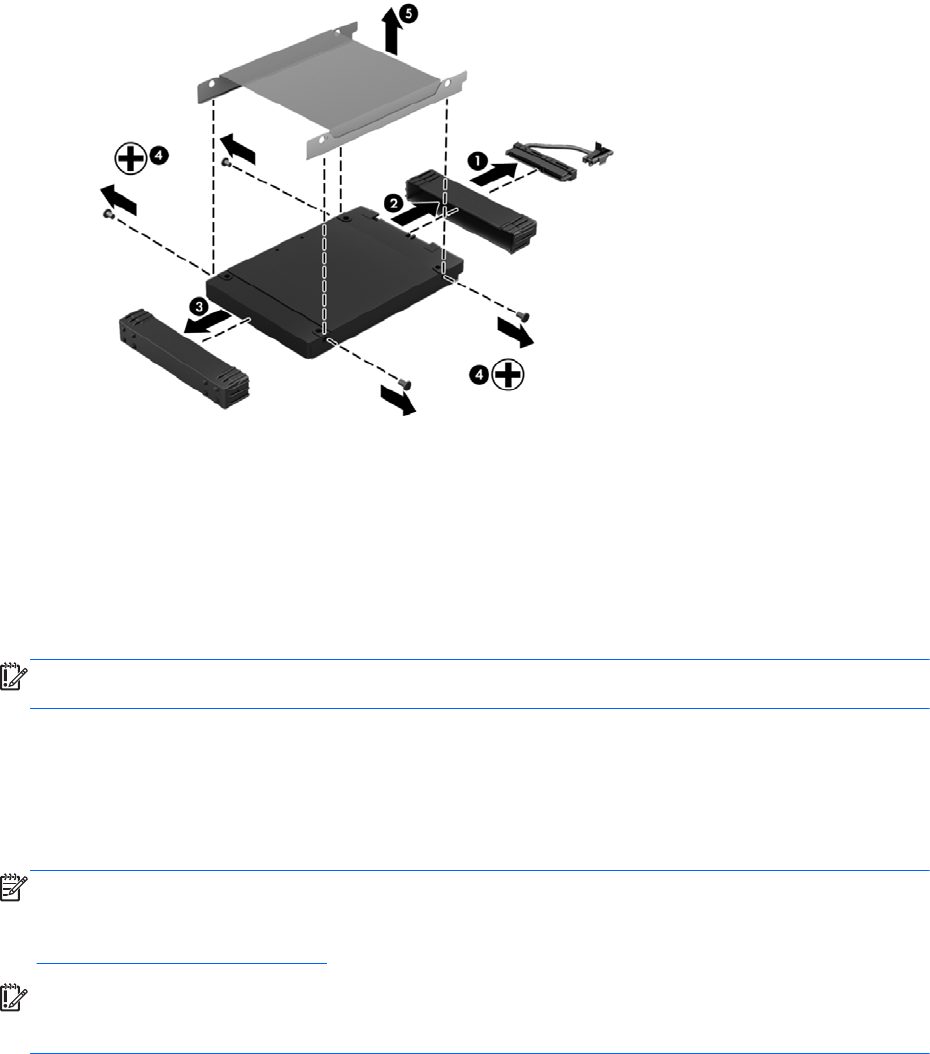 5

4

1

2

3

4